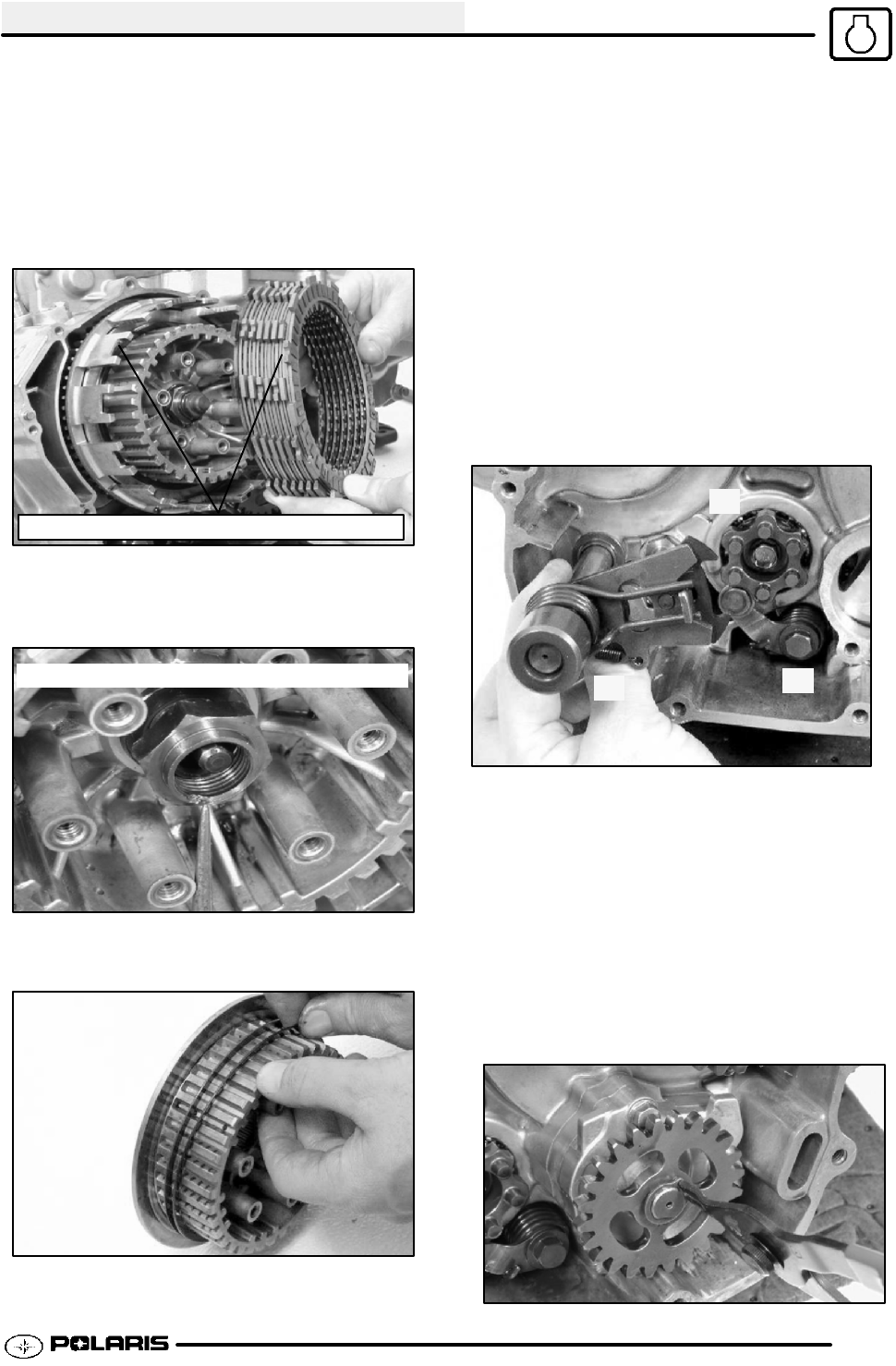 POLARIS