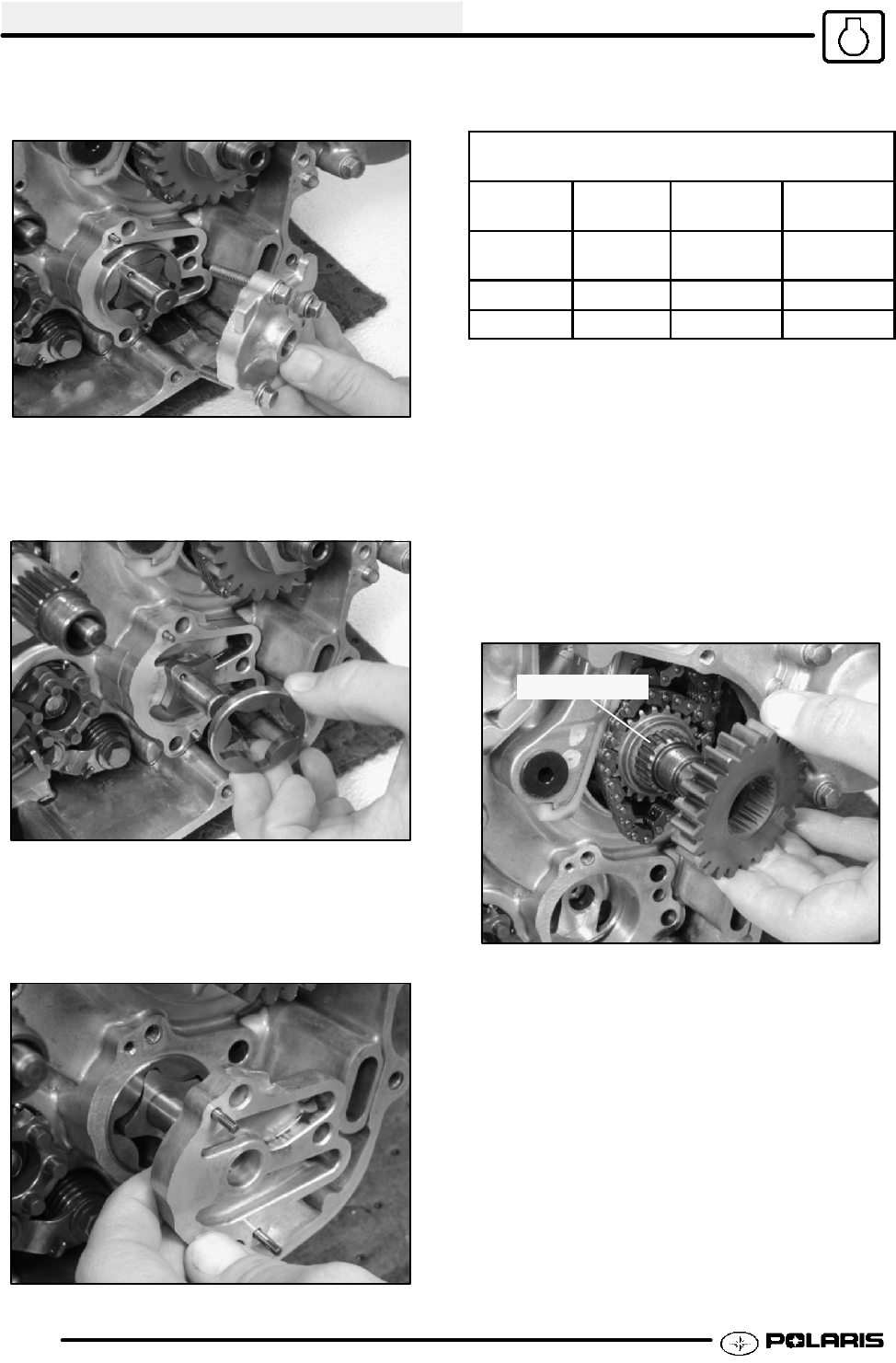 POLARIS