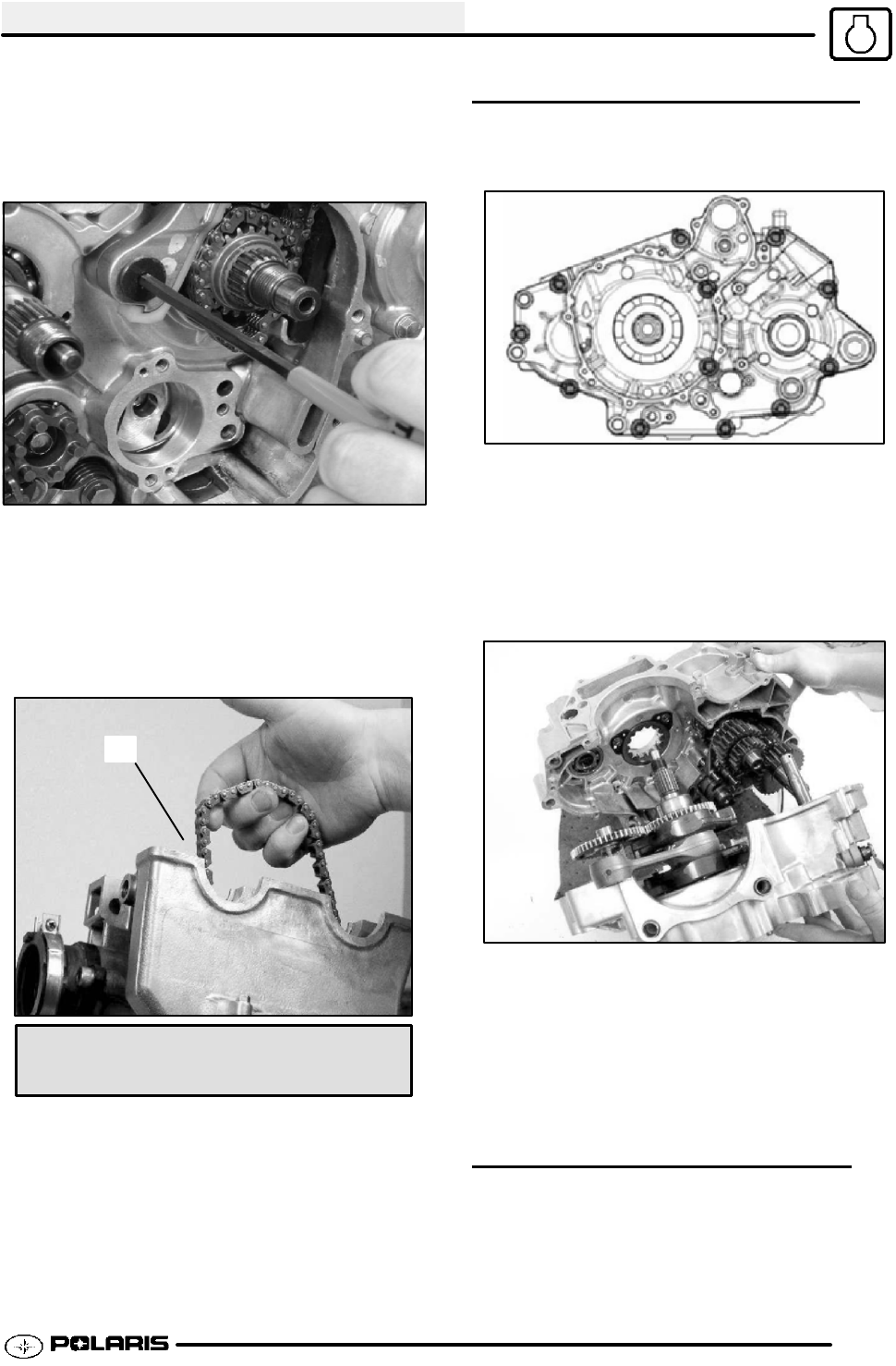 POLARIS