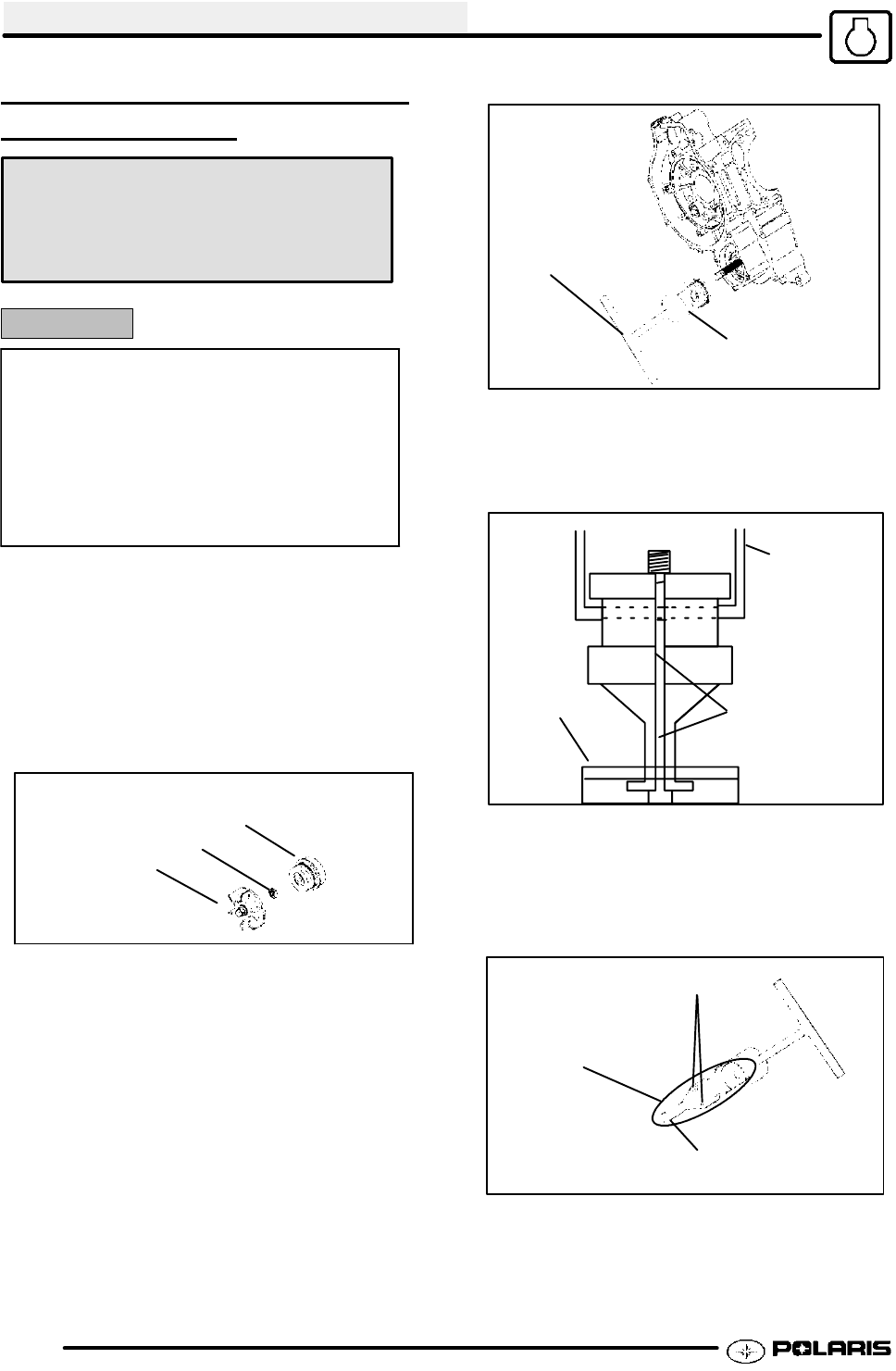 POLARIS