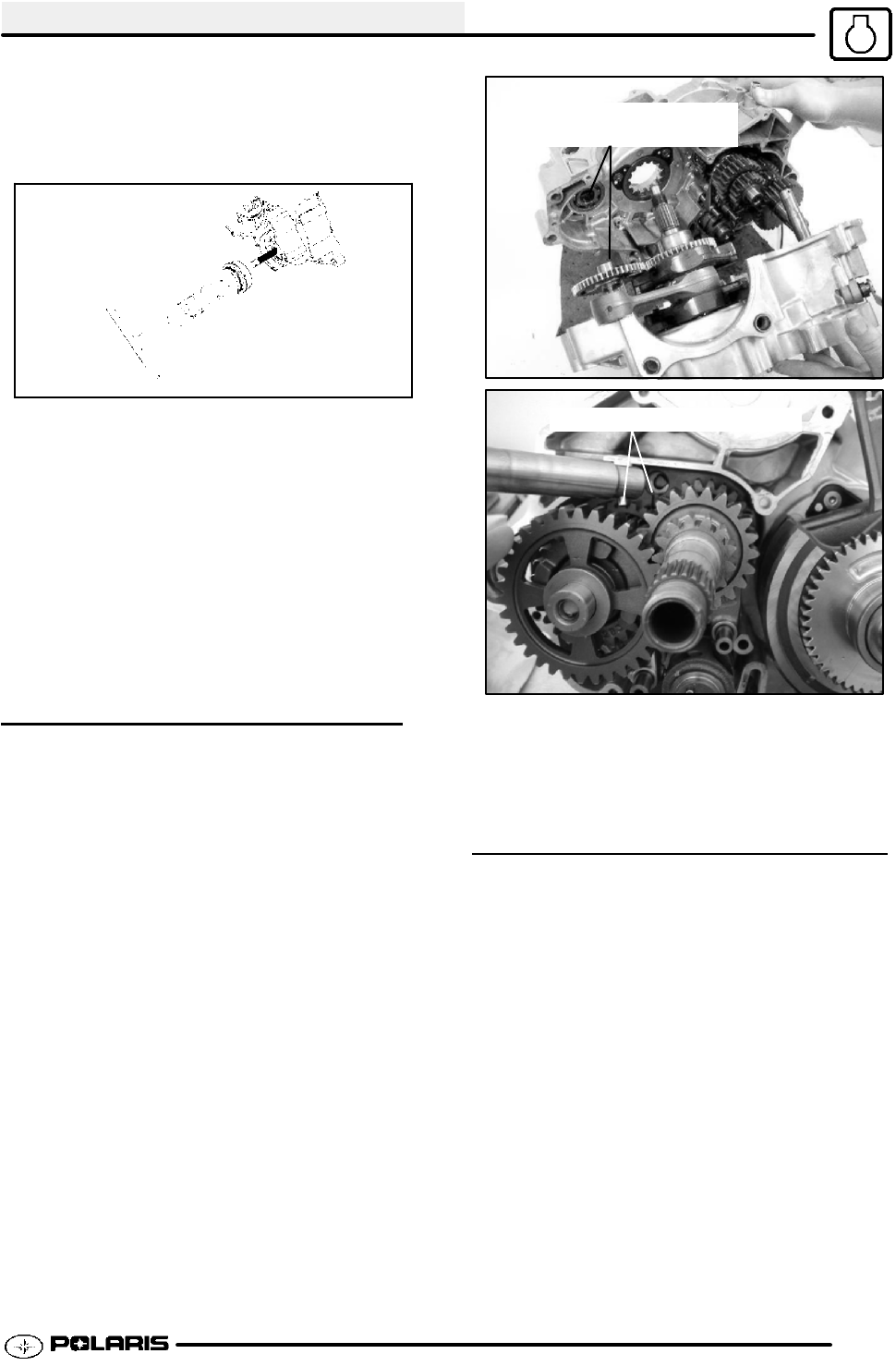 POLARIS