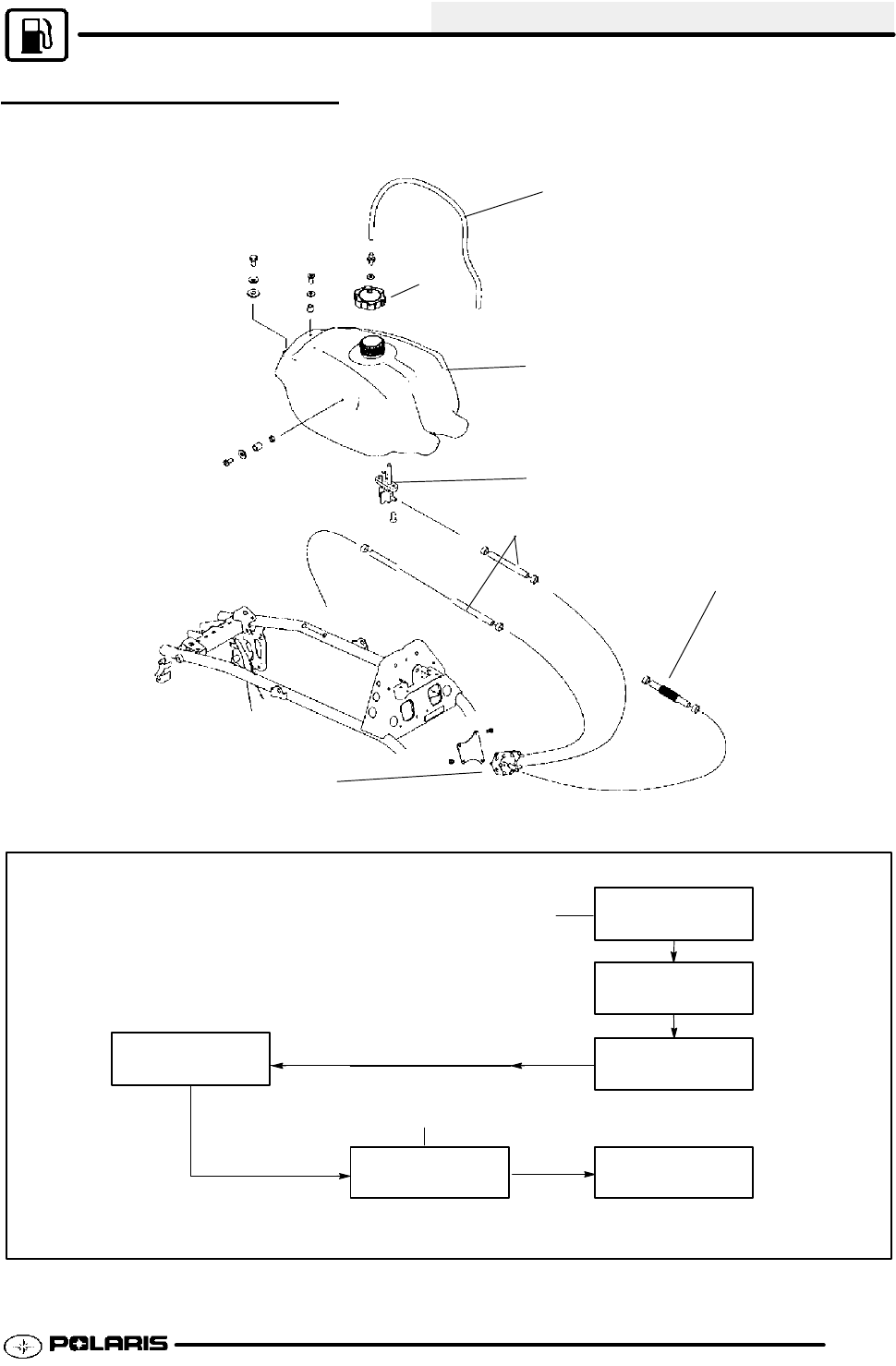 POLARIS