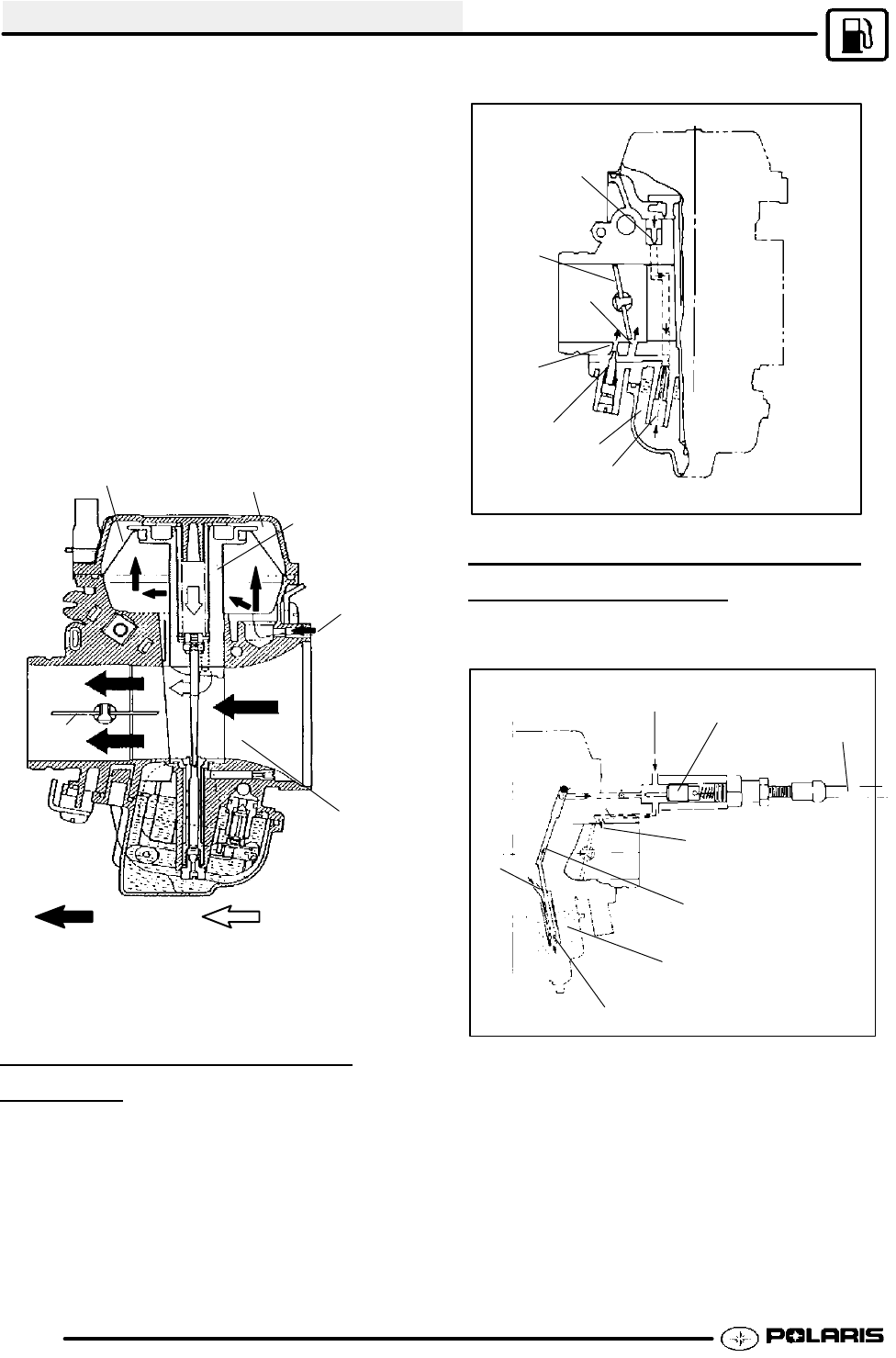 POLARIS