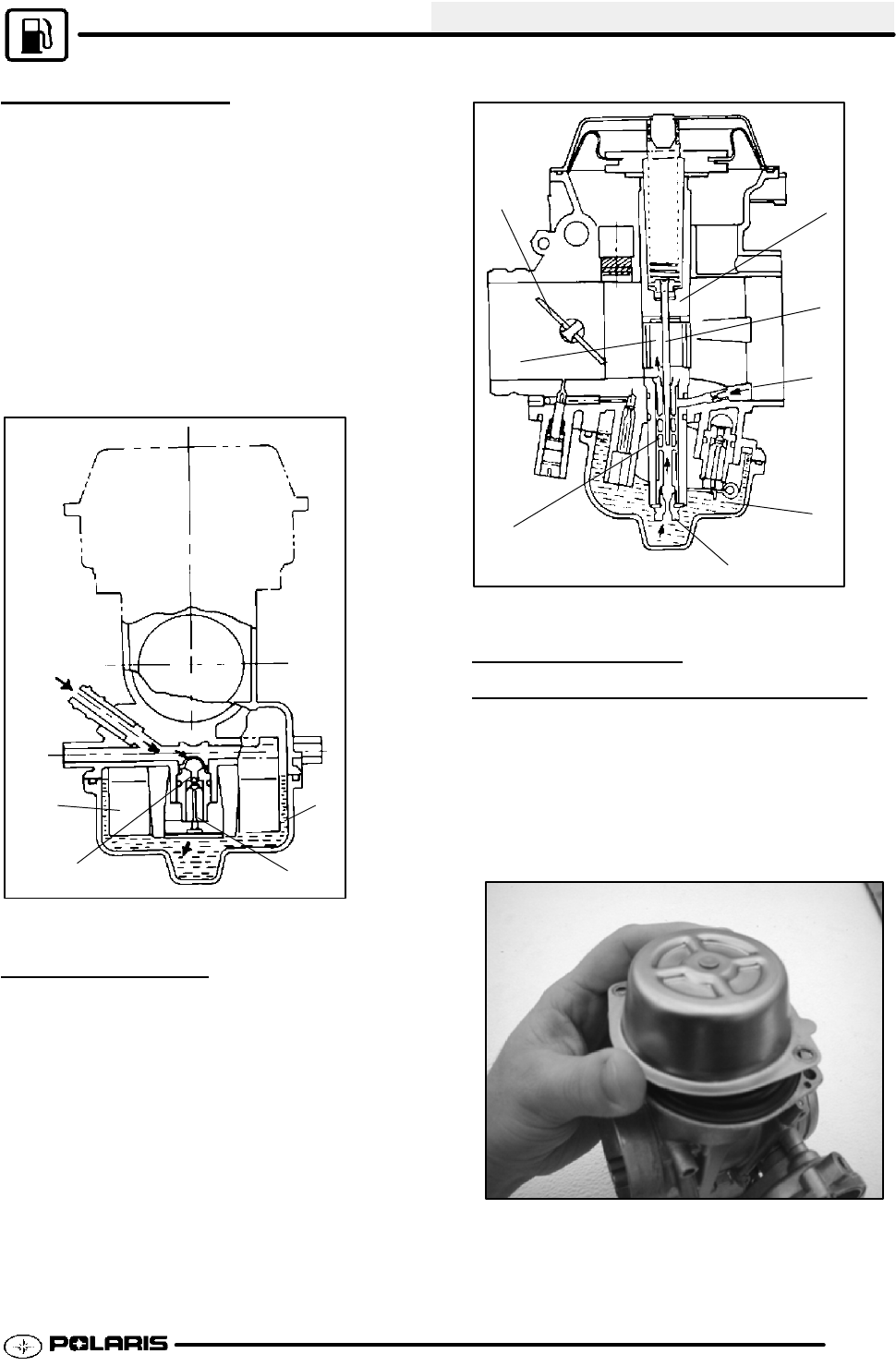 POLARIS