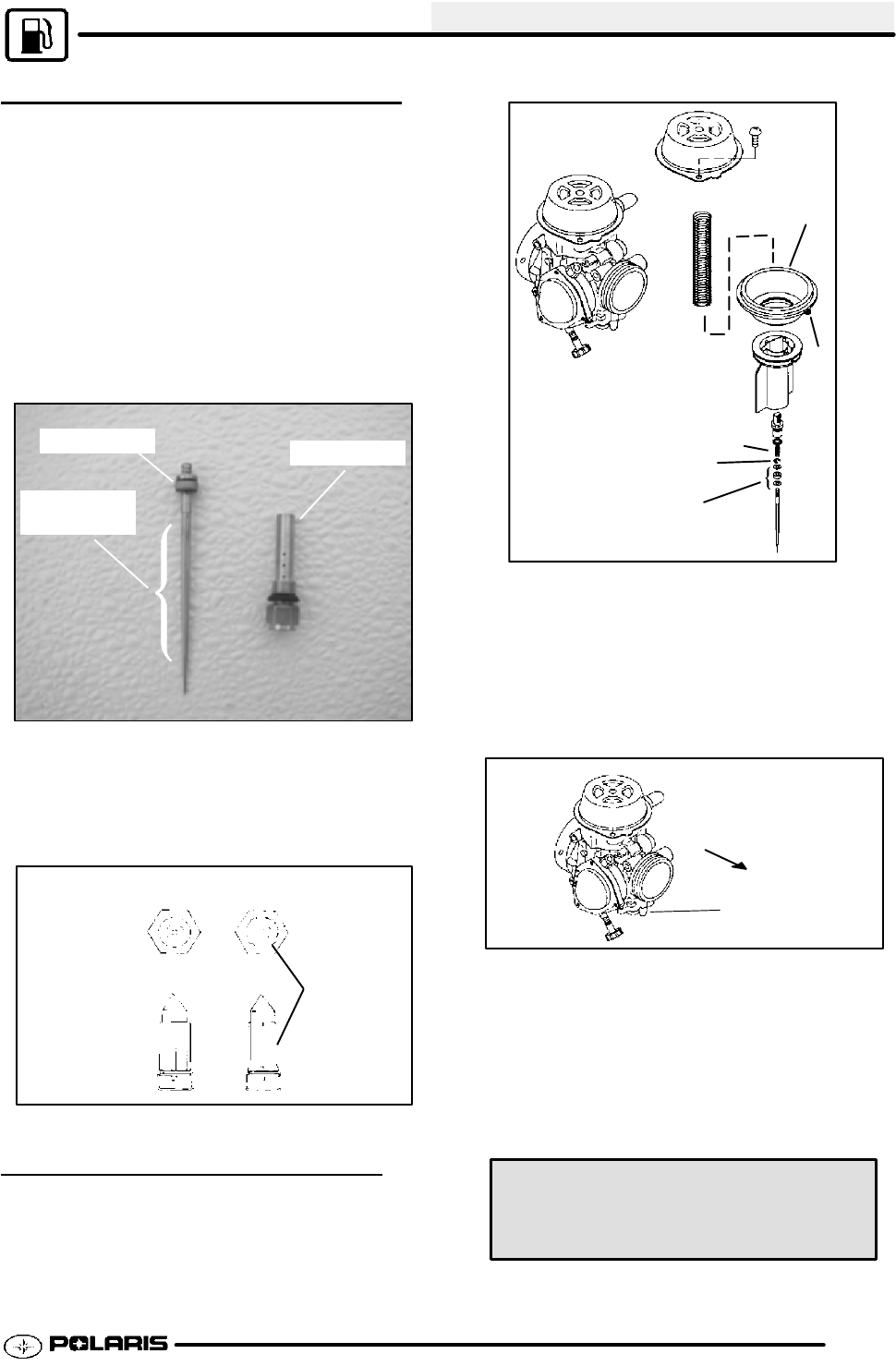 POLARIS