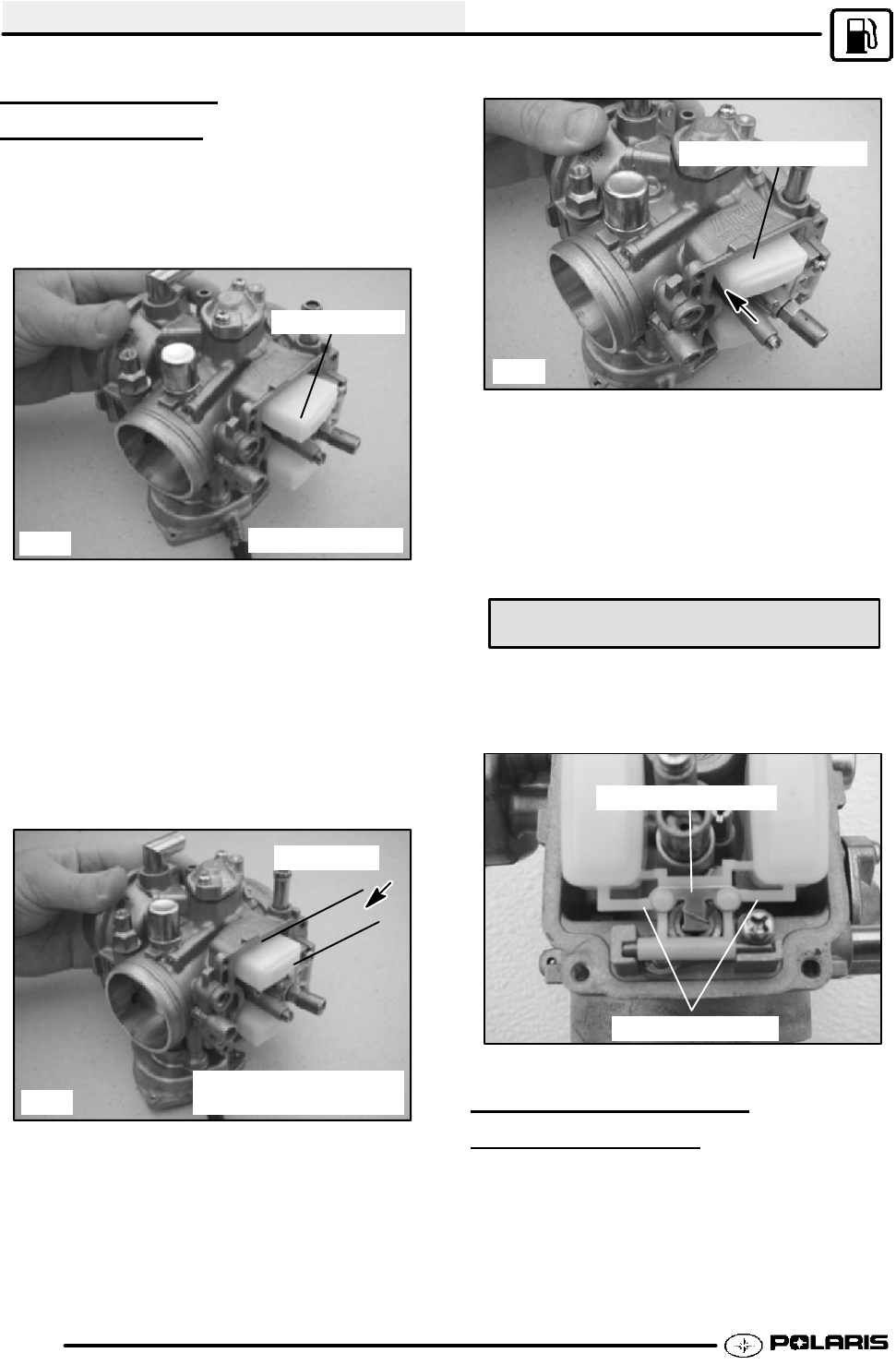 POLARIS