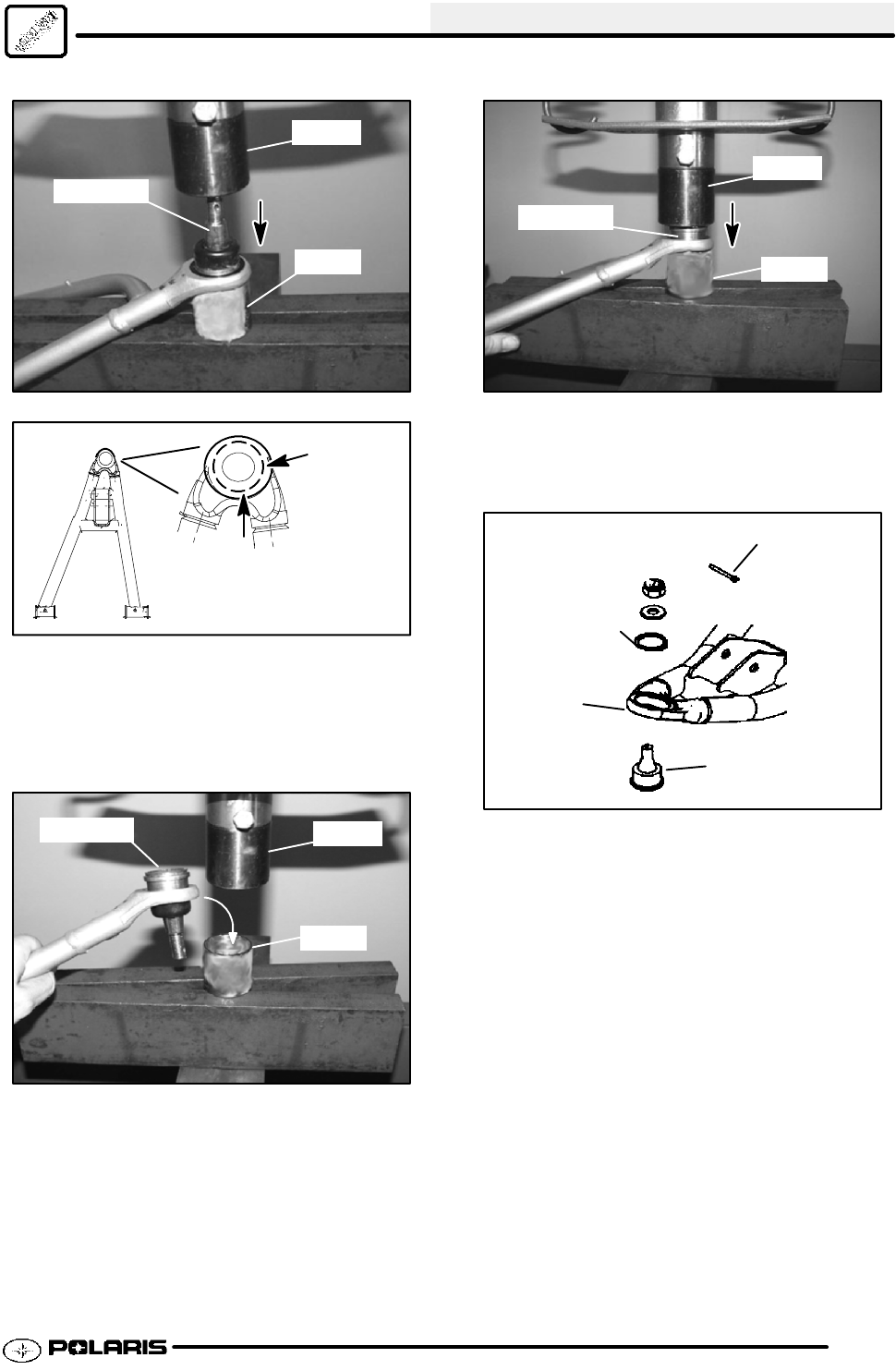 POLARIS