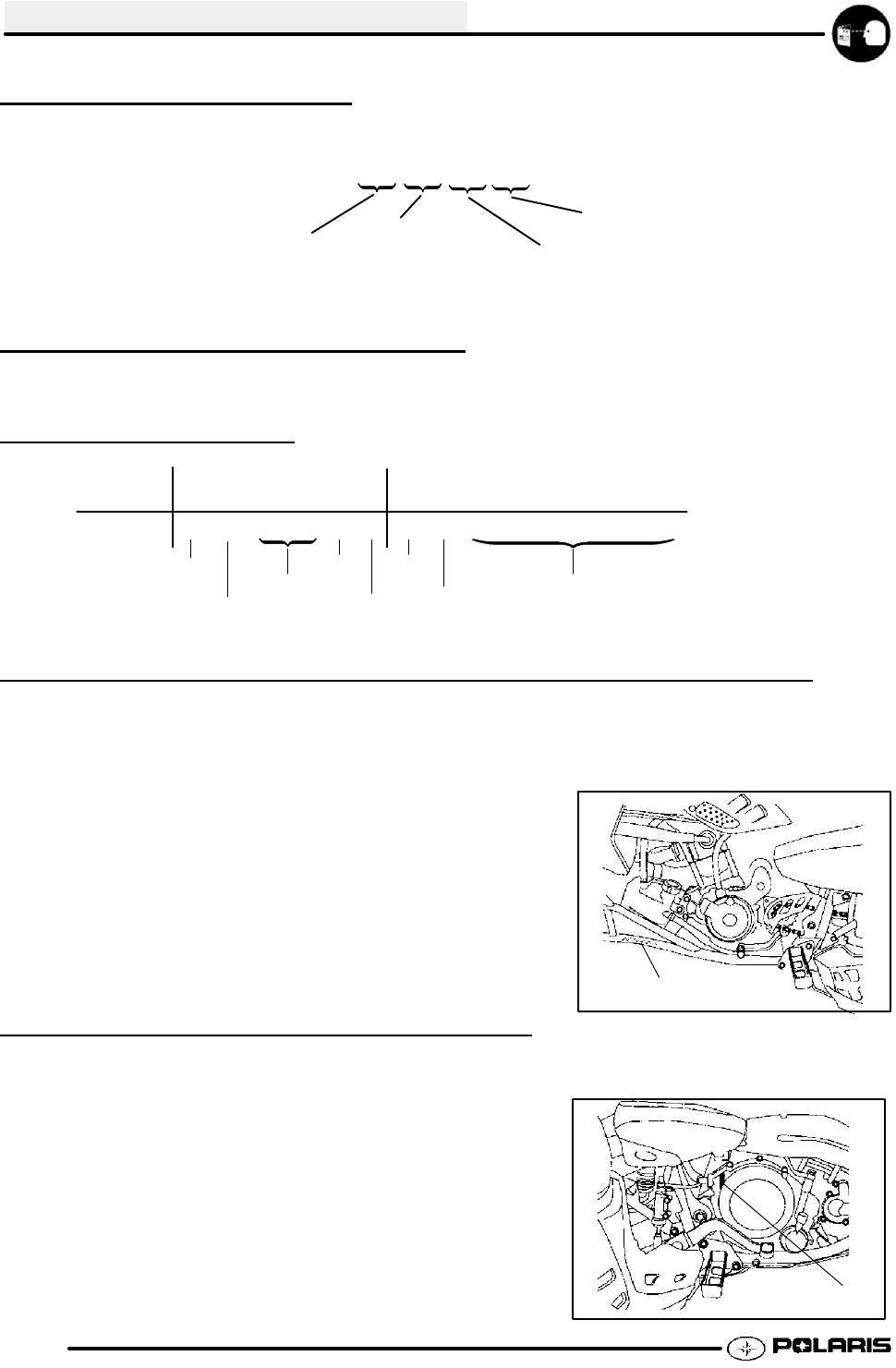 POLARIS