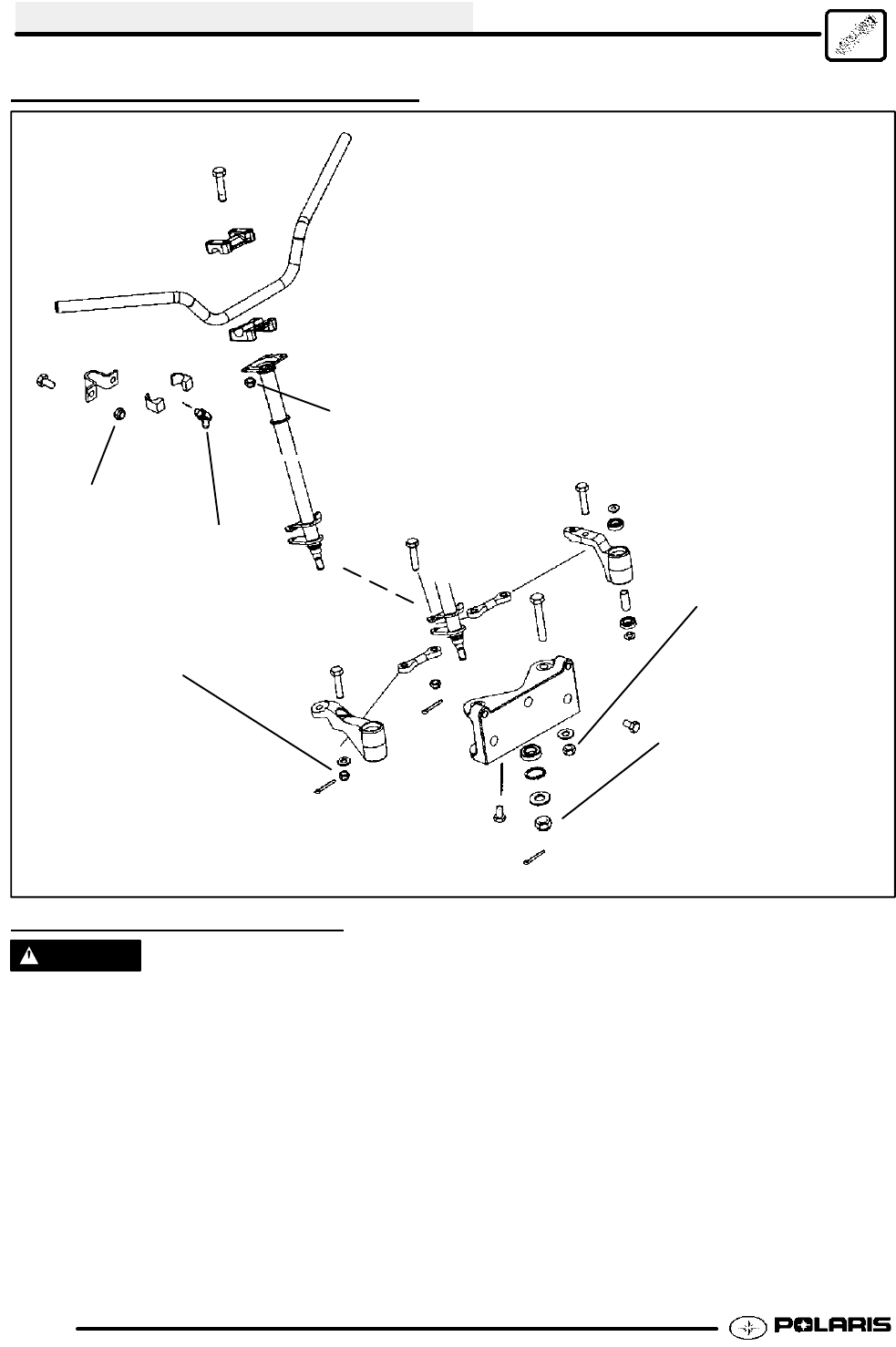 POLARIS