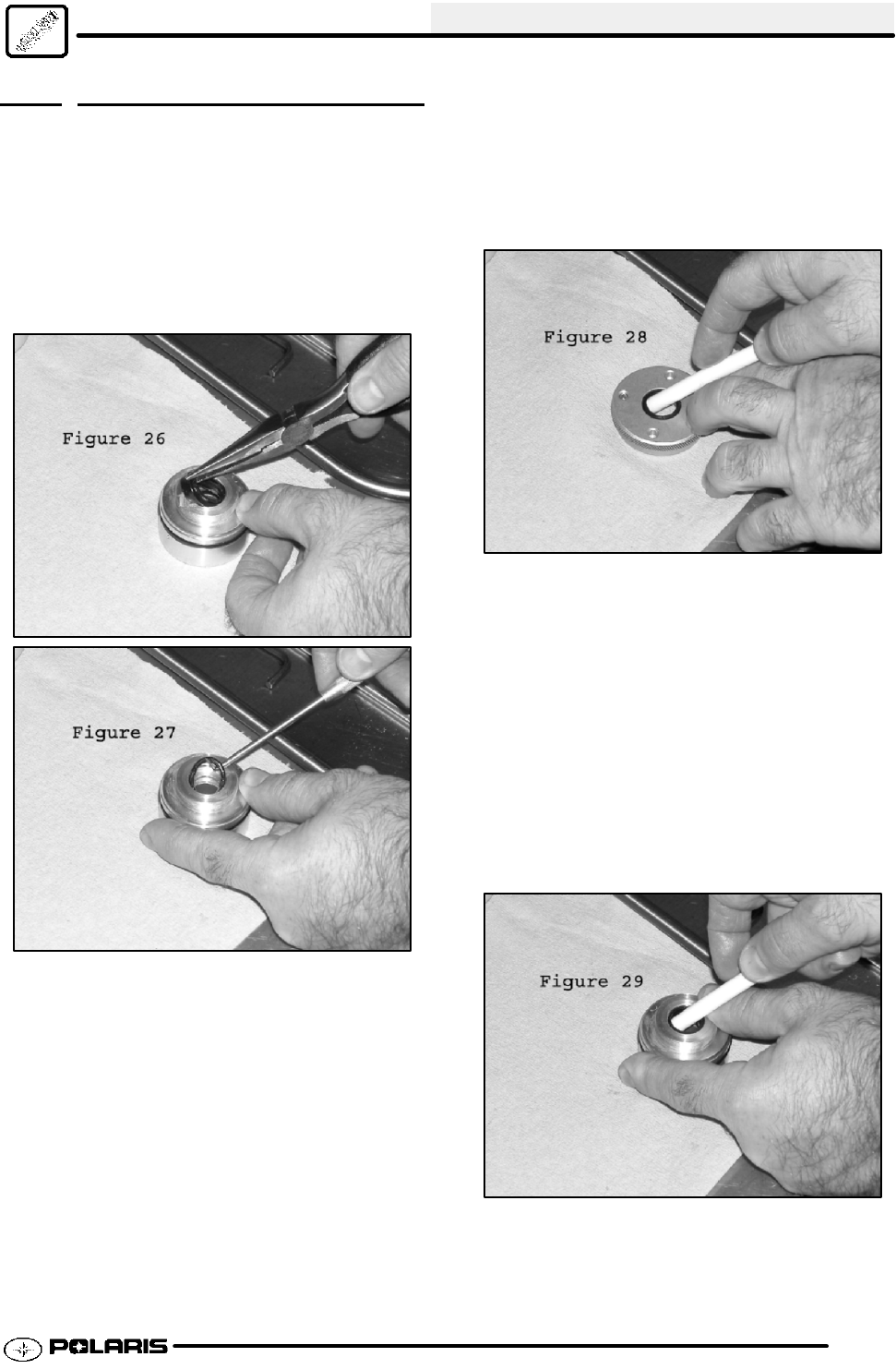 Figure 26

Figure 27

Figure 28

Figure 29

POLARIS