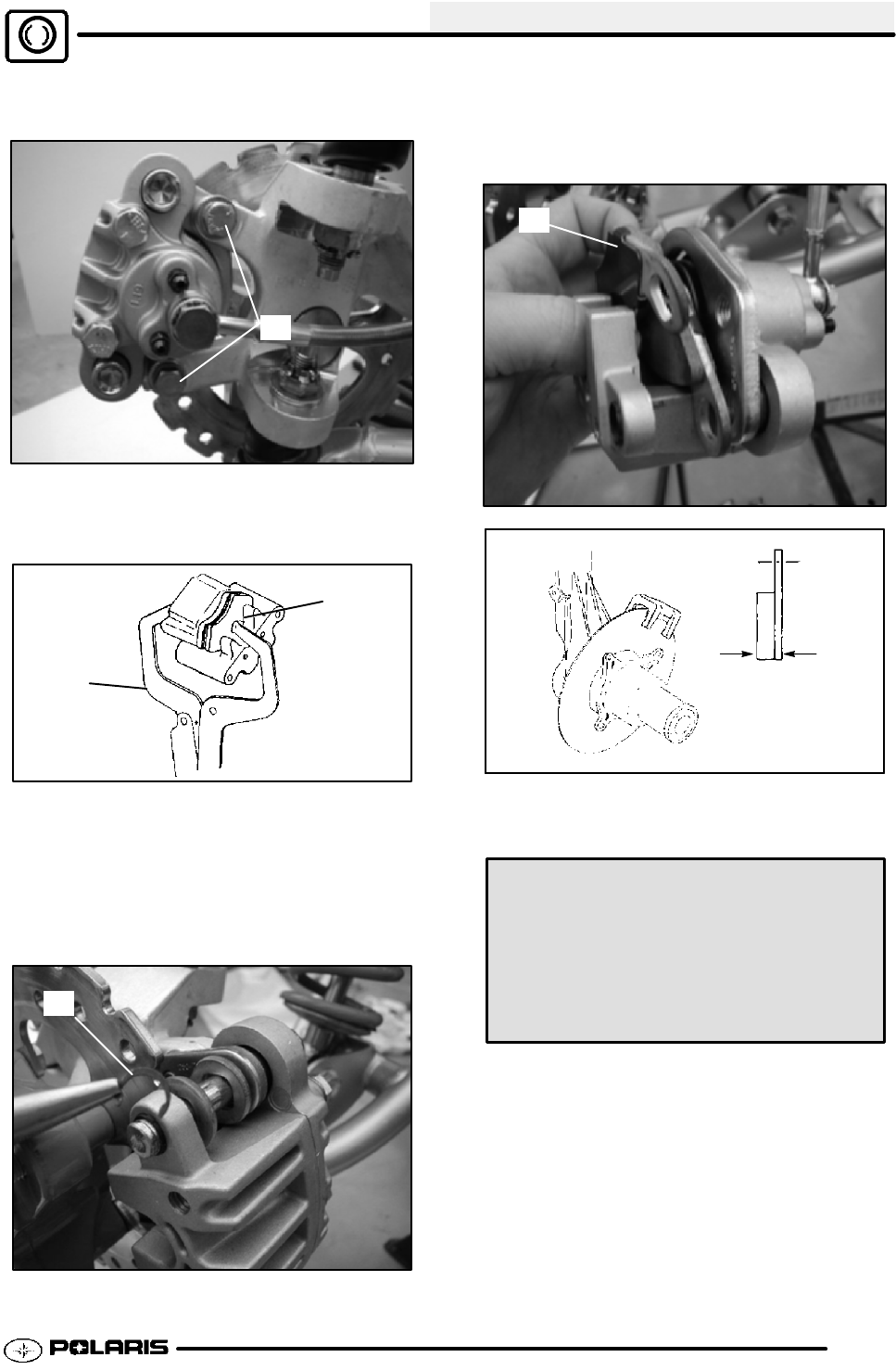 POLARIS