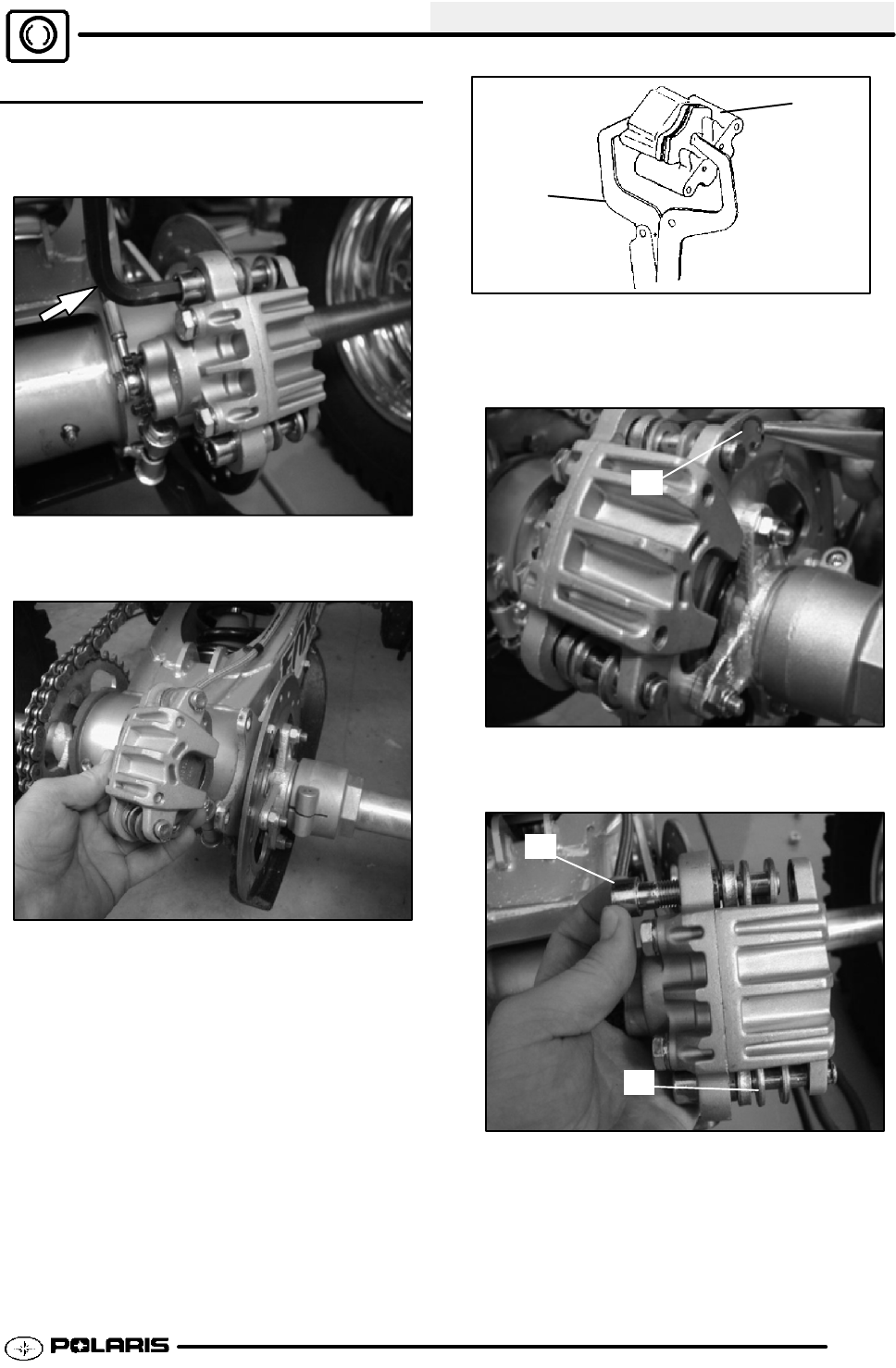 POLARIS