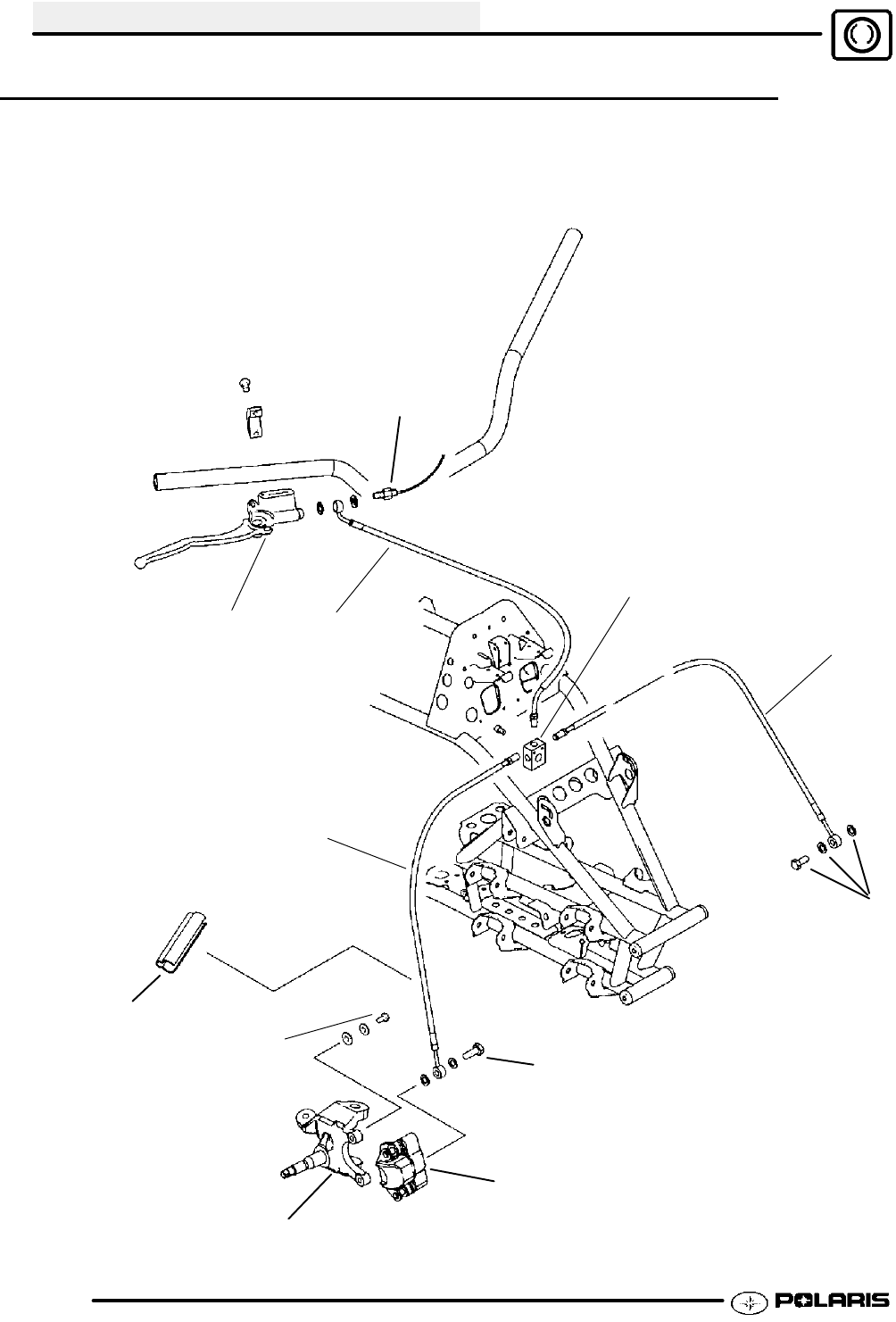 POLARIS