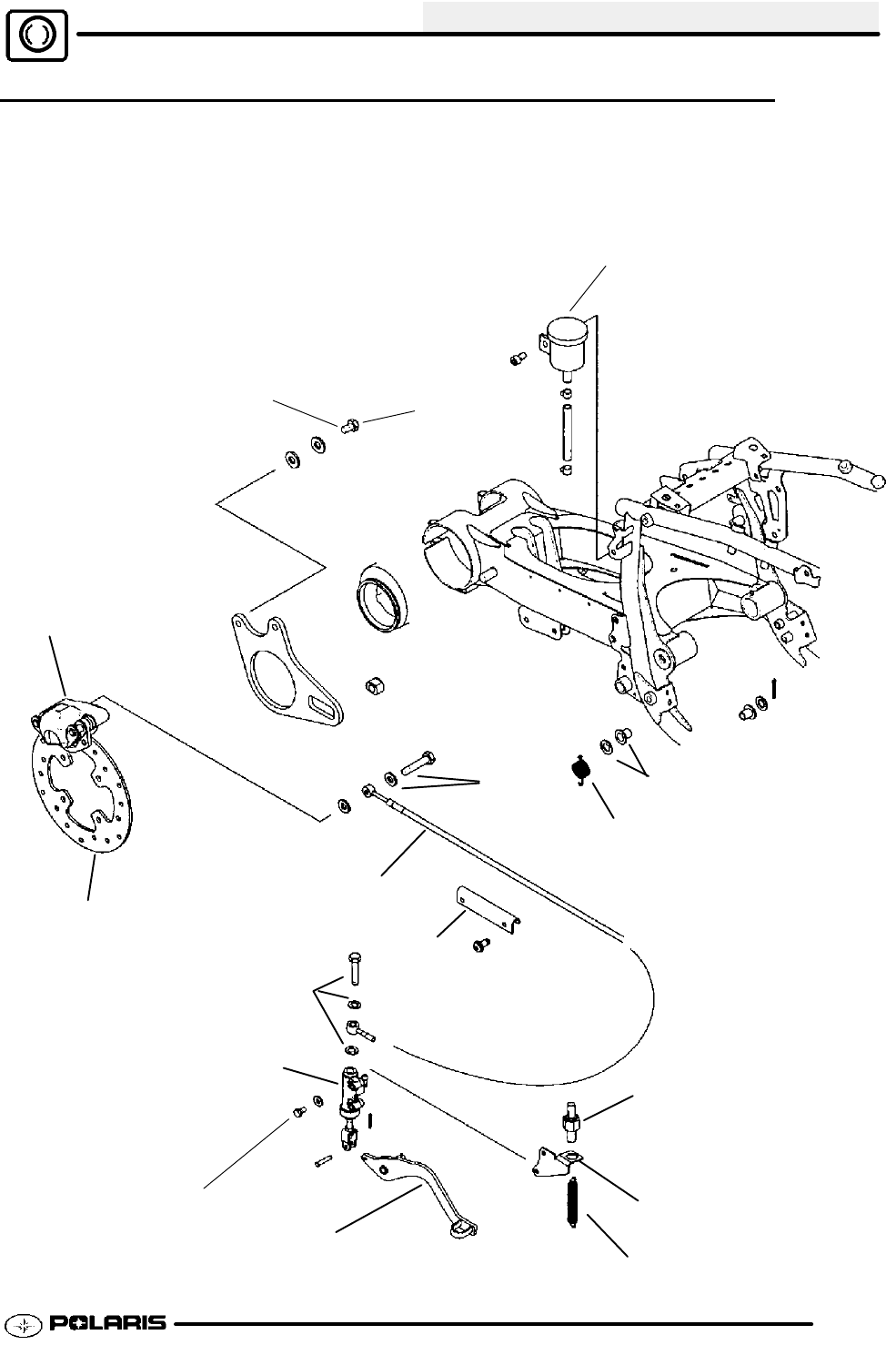 POLARIS