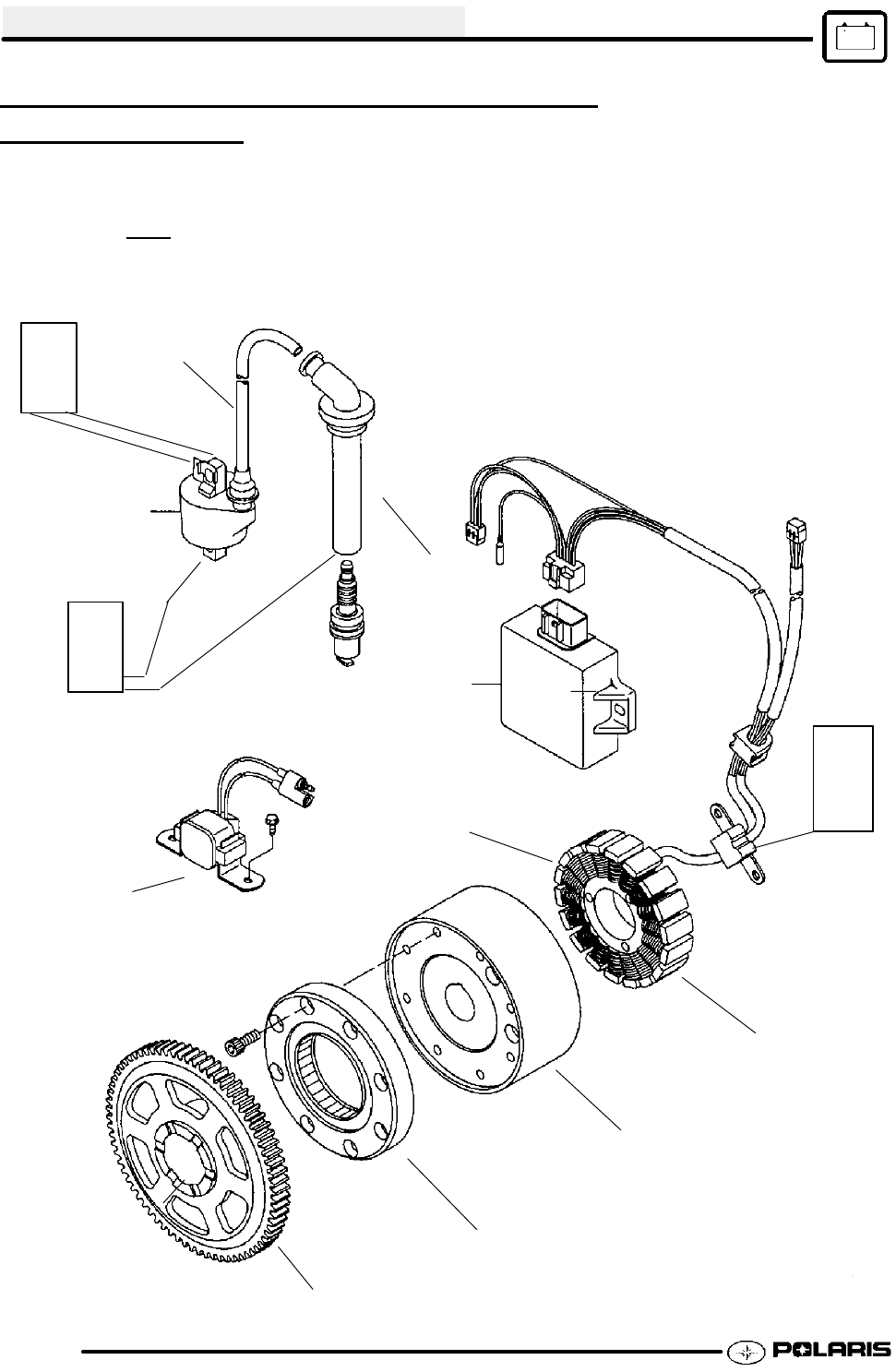 POLARIS