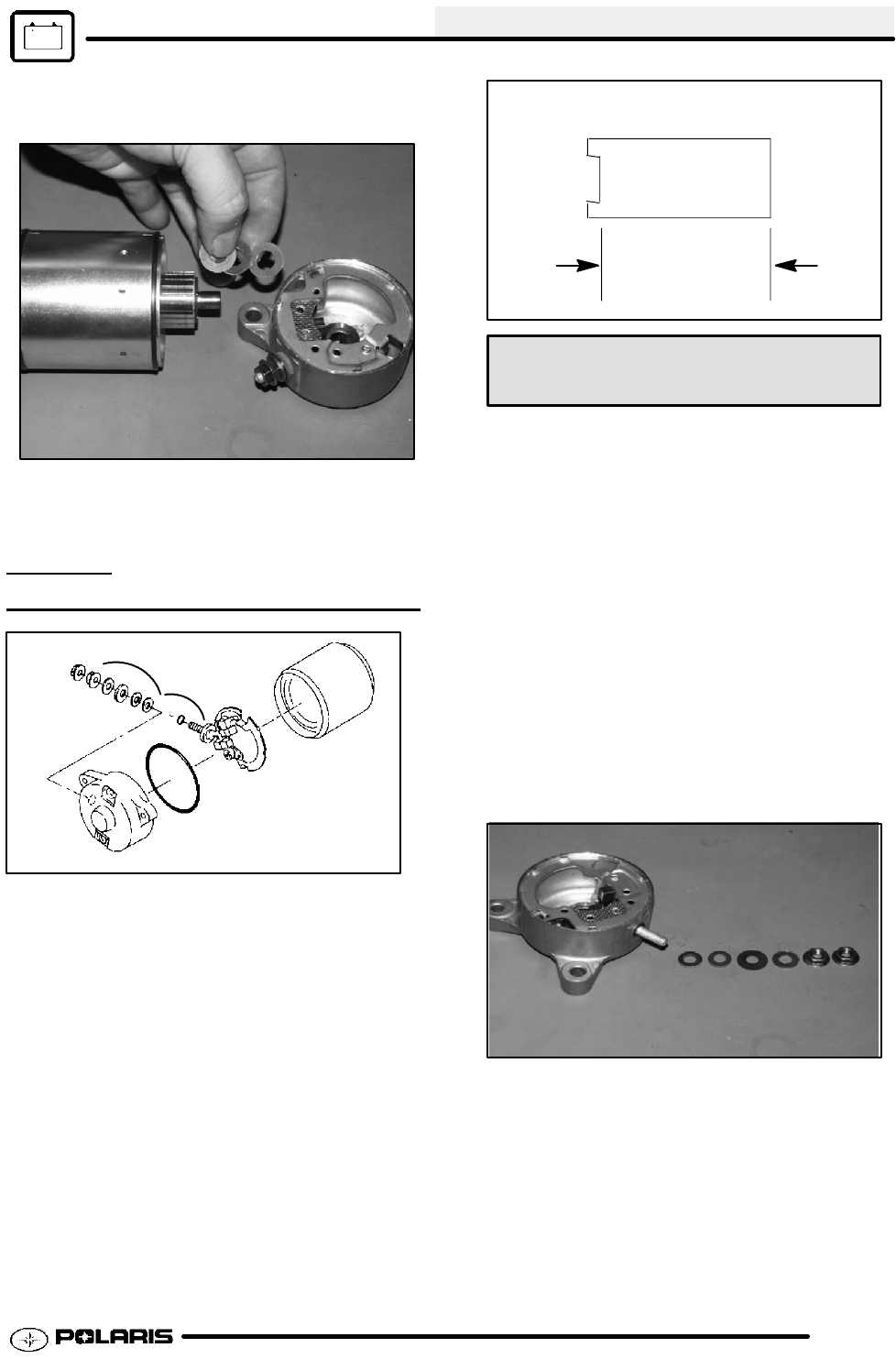 POLARIS