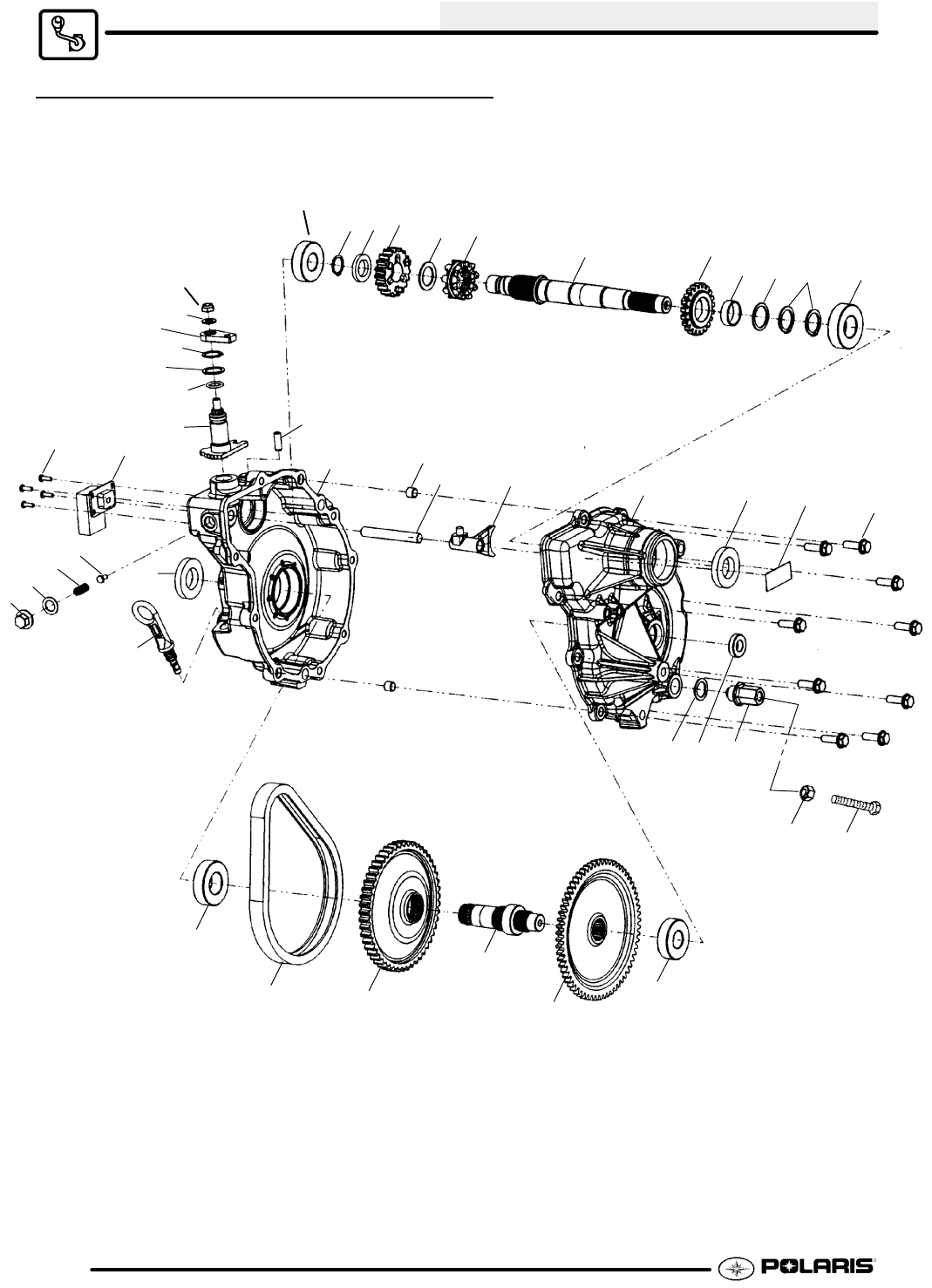 POLARIS