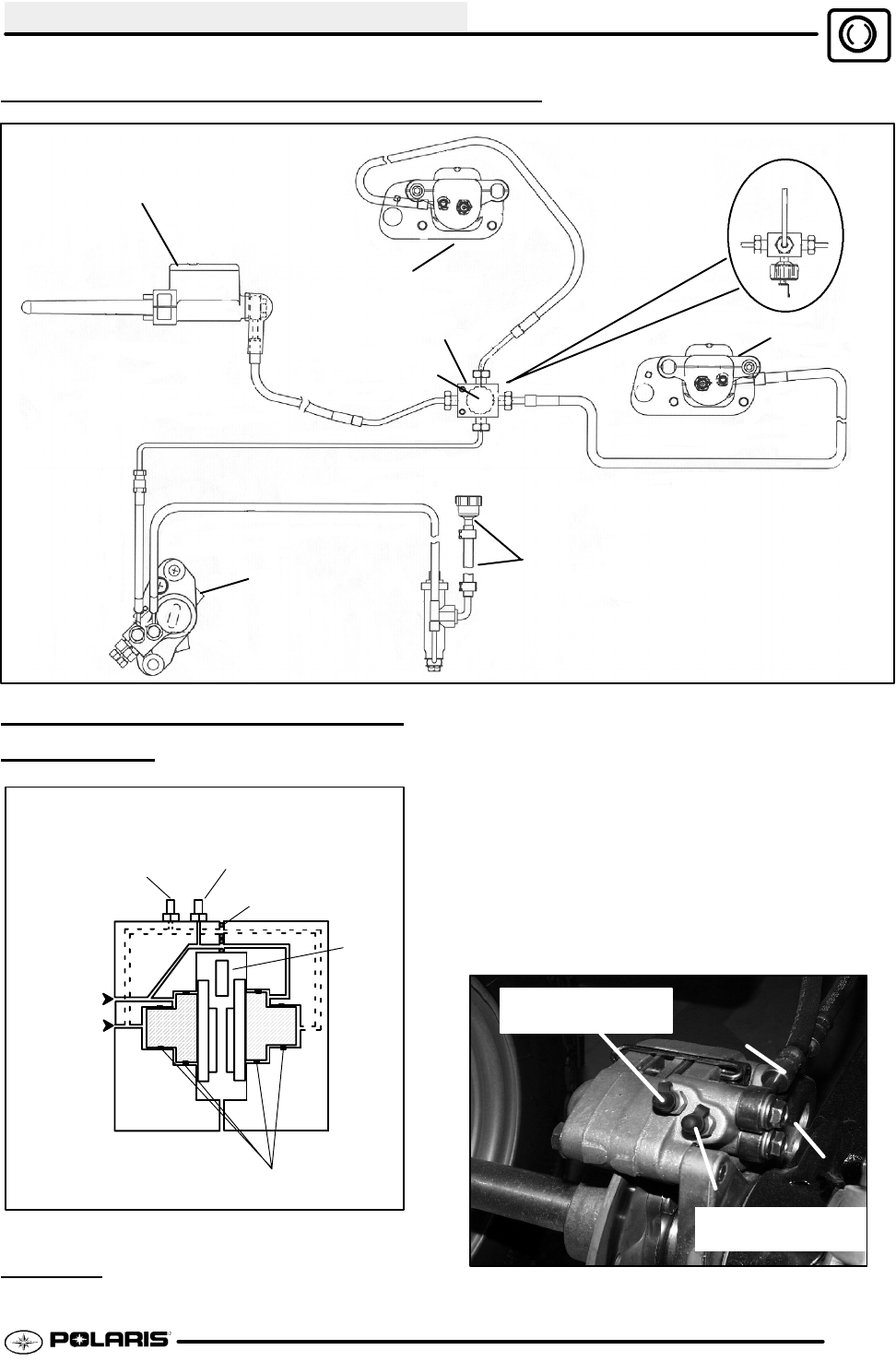 POLARIS