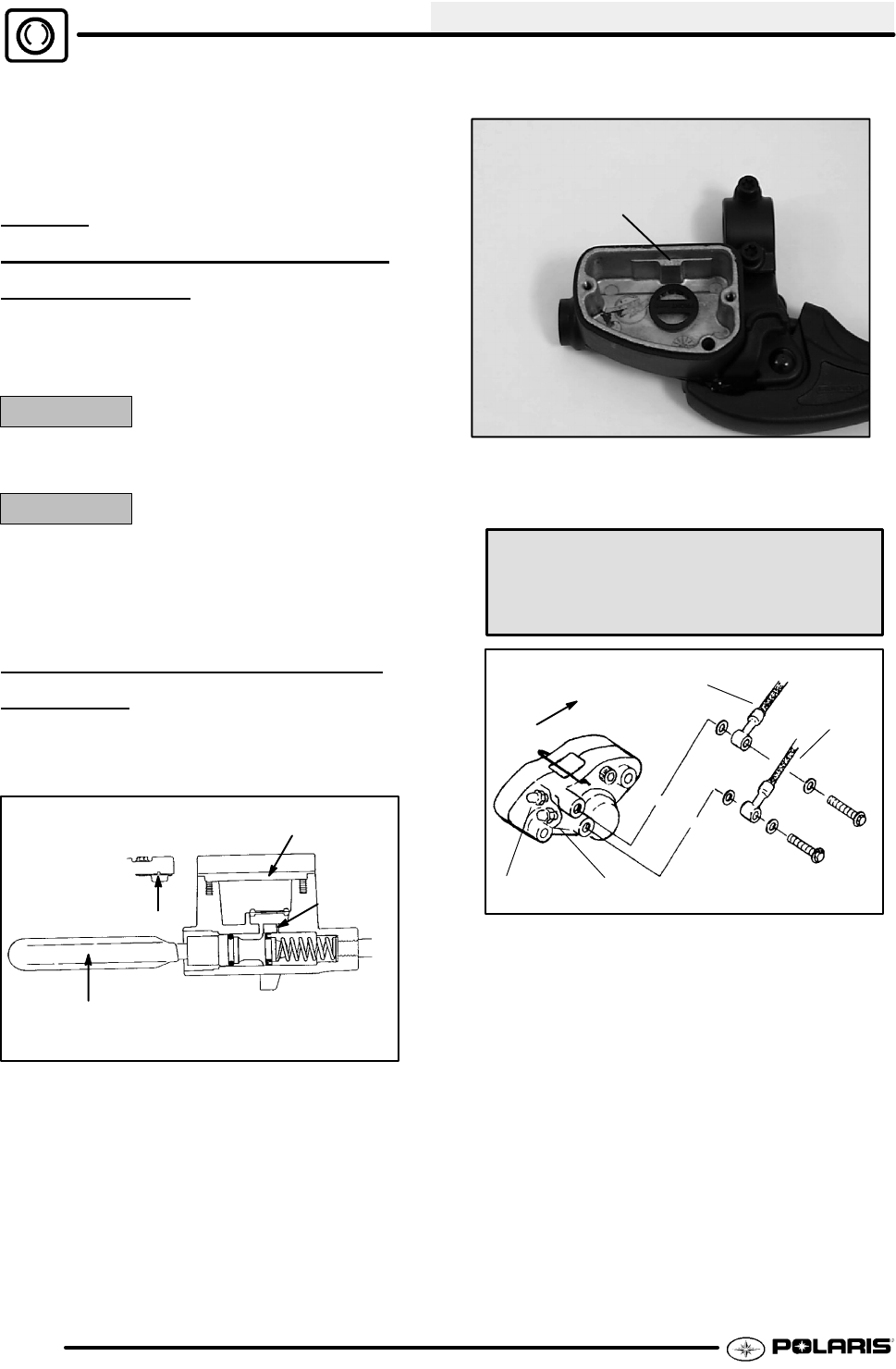 POLARIS