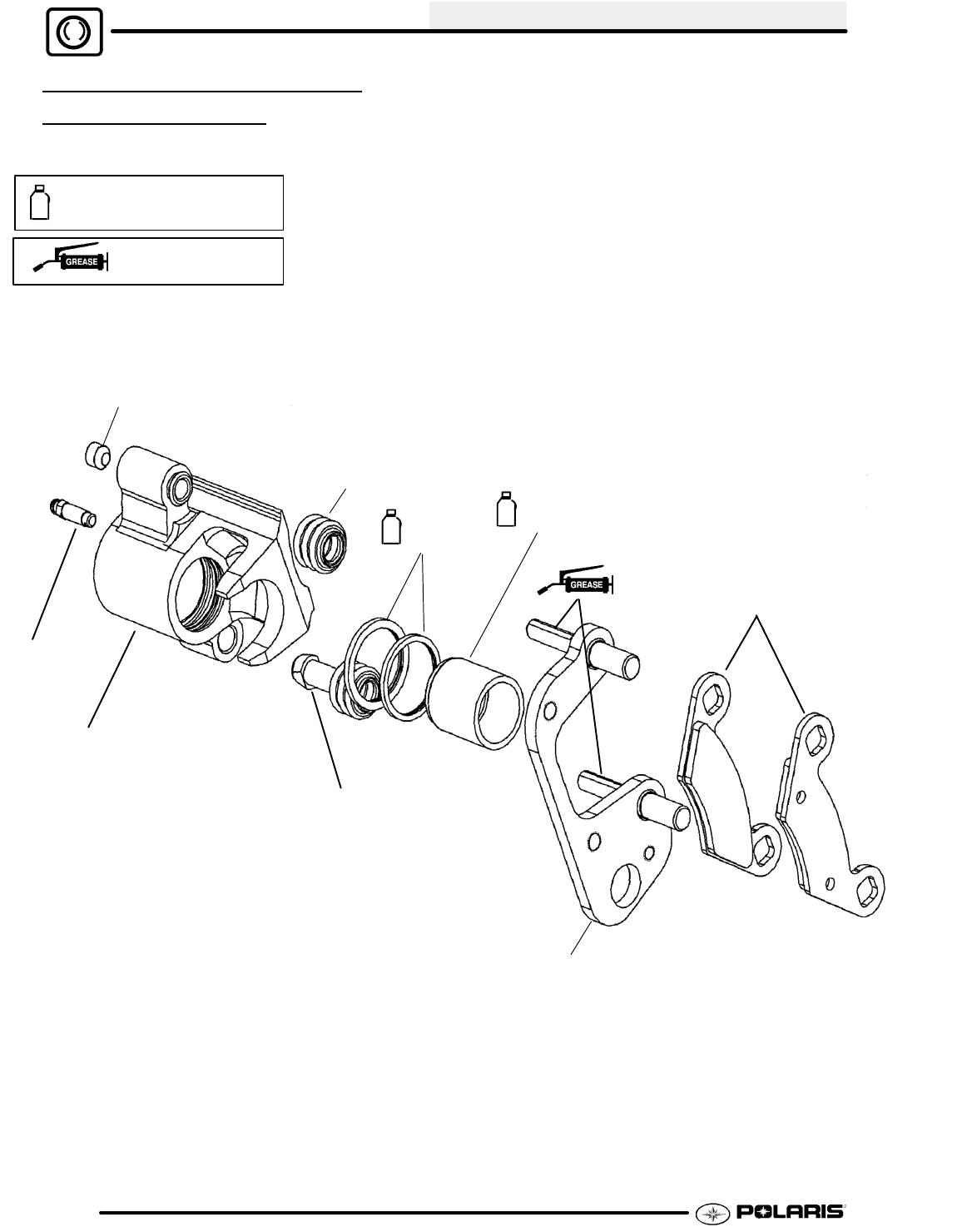 GREASE

GREASE

POLARIS