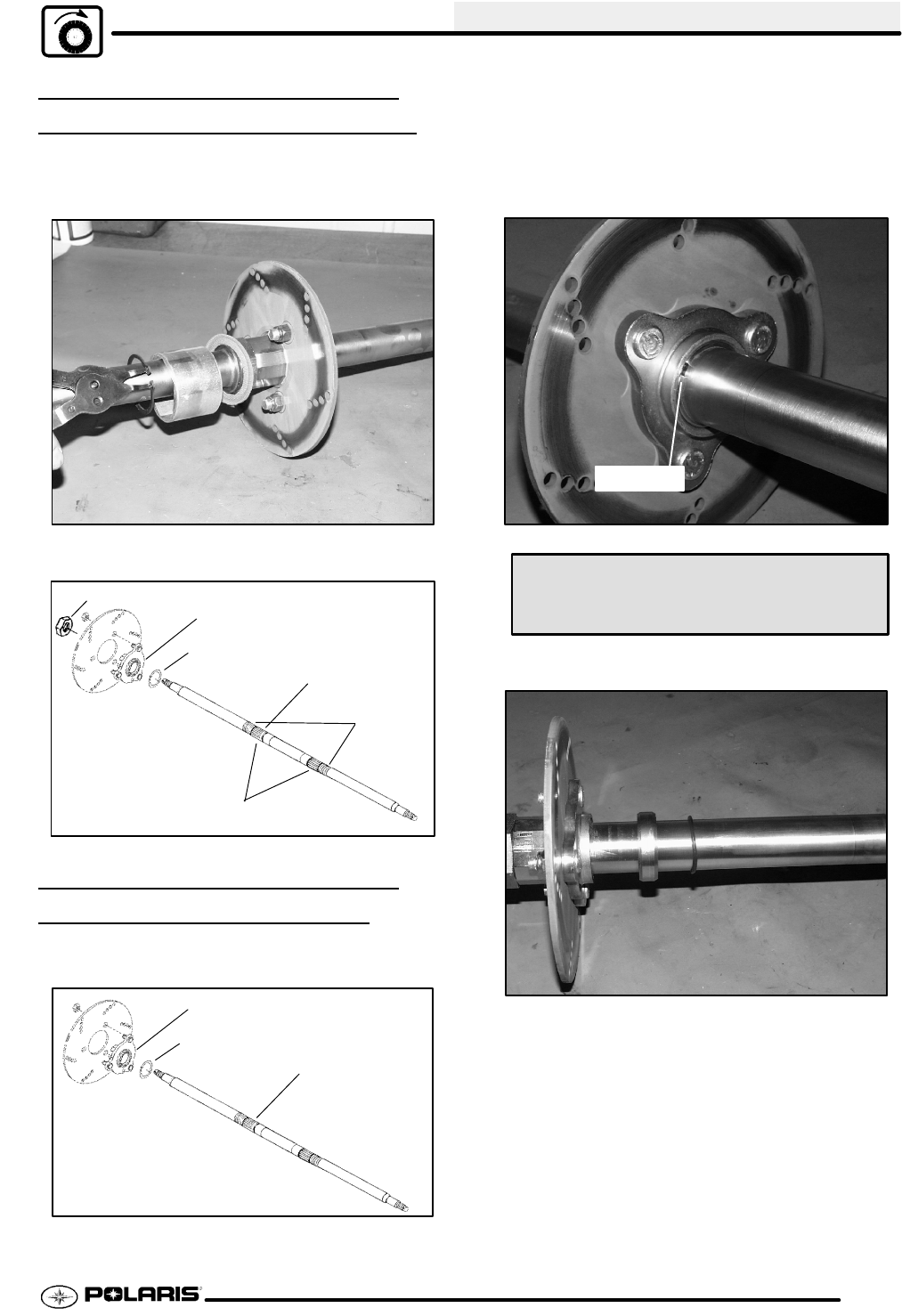 POLARIS