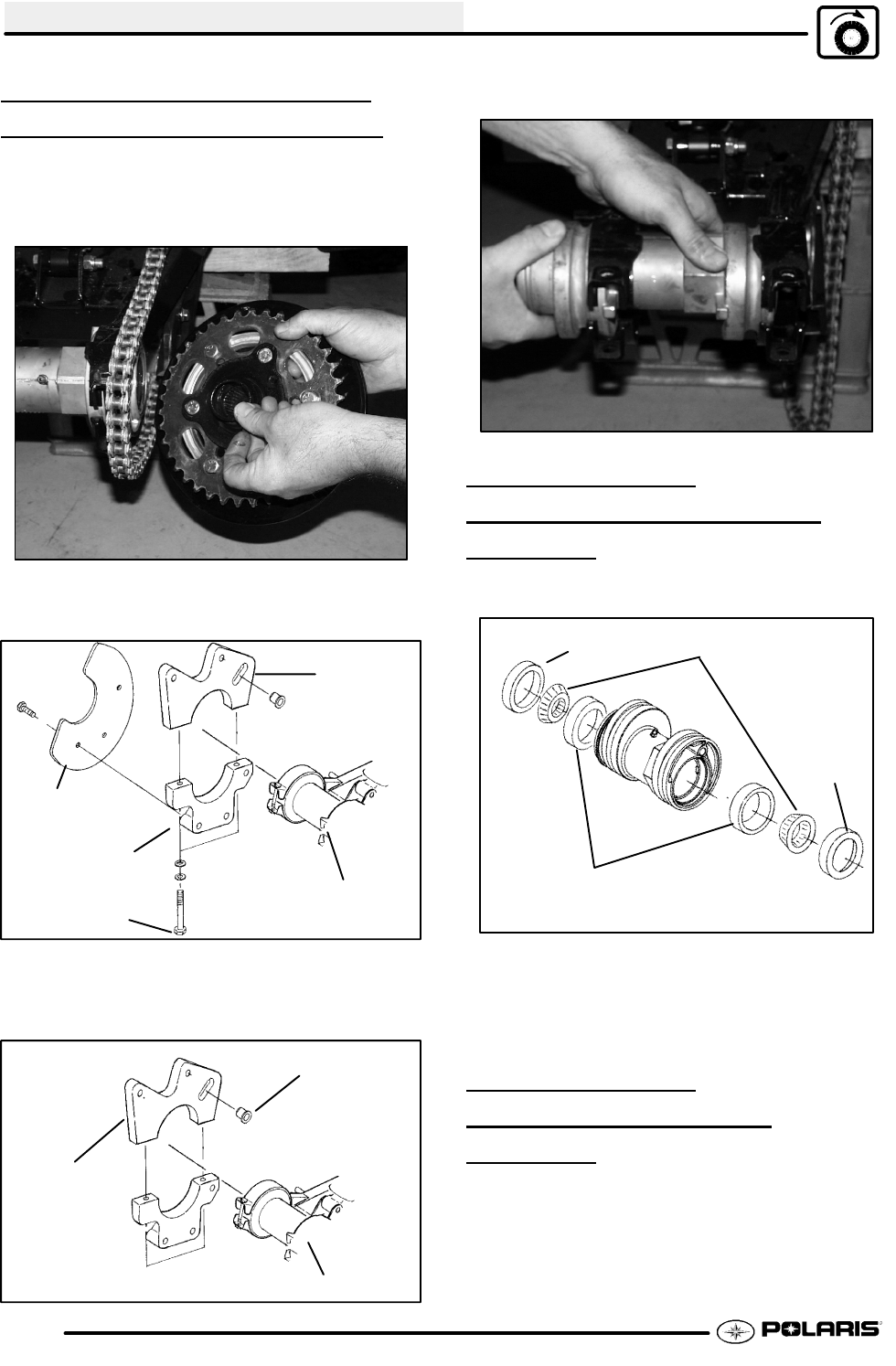 POLARIS