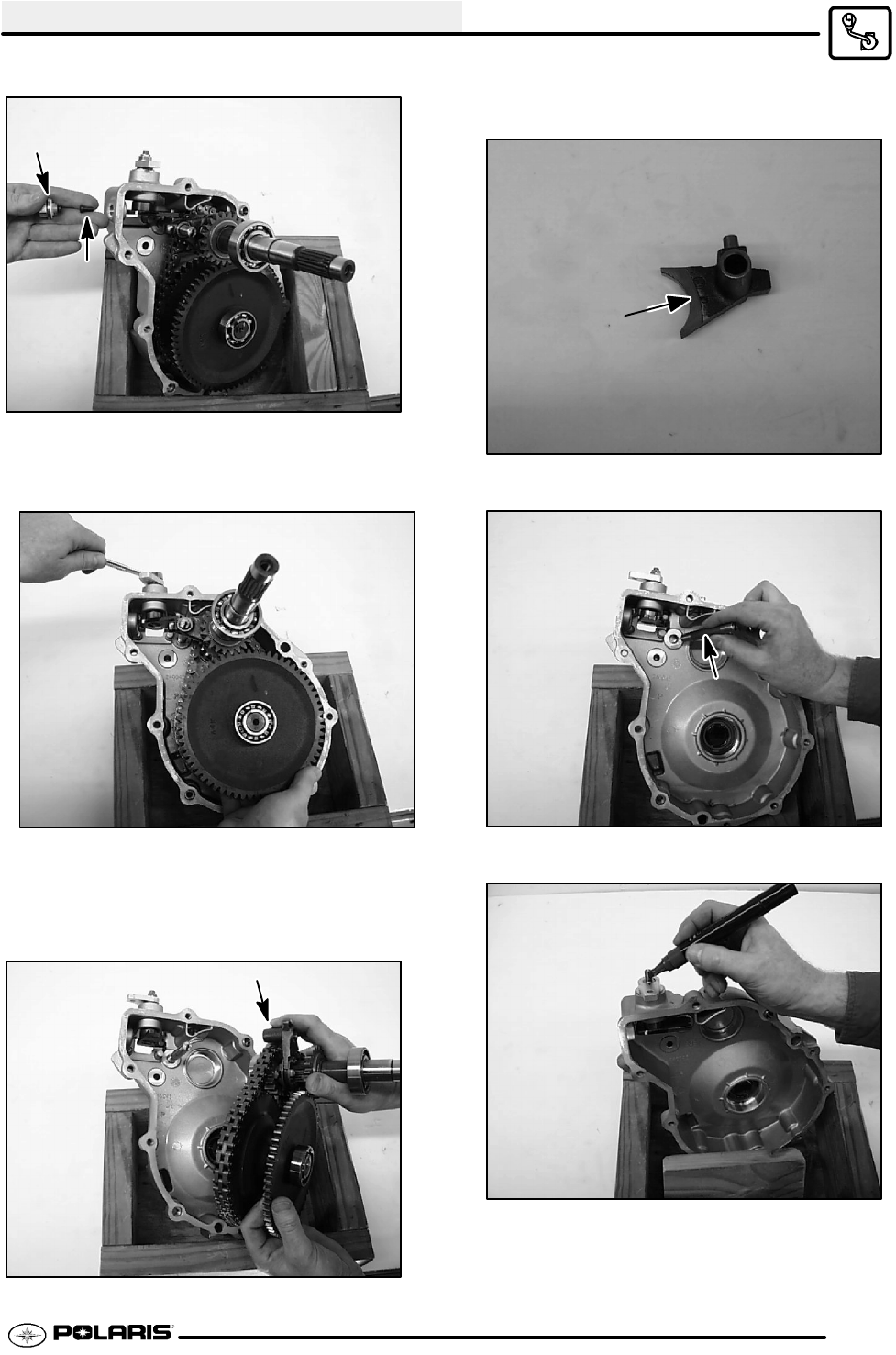 POLARIS