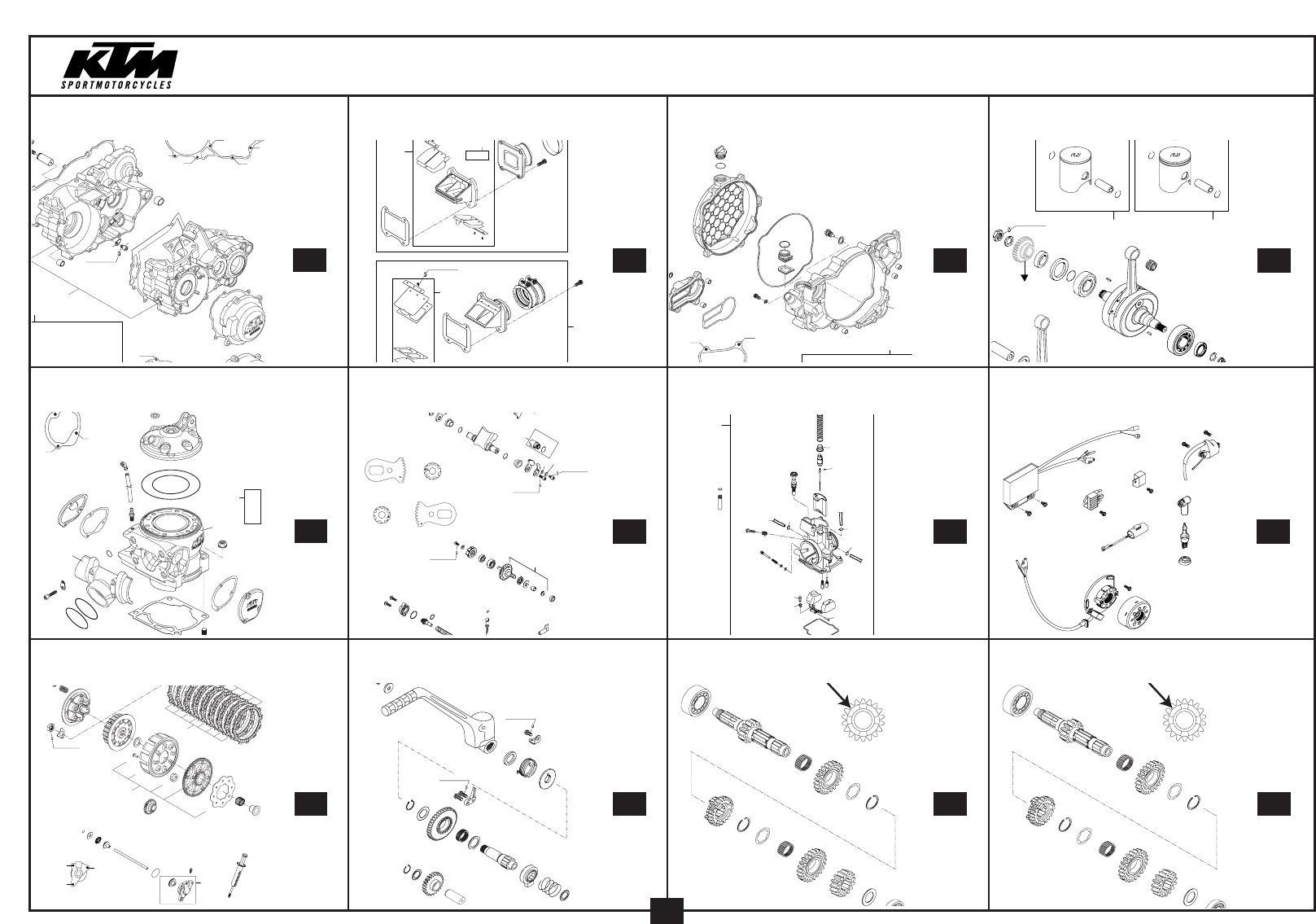 KTM
SPORTMOTORCYCLES