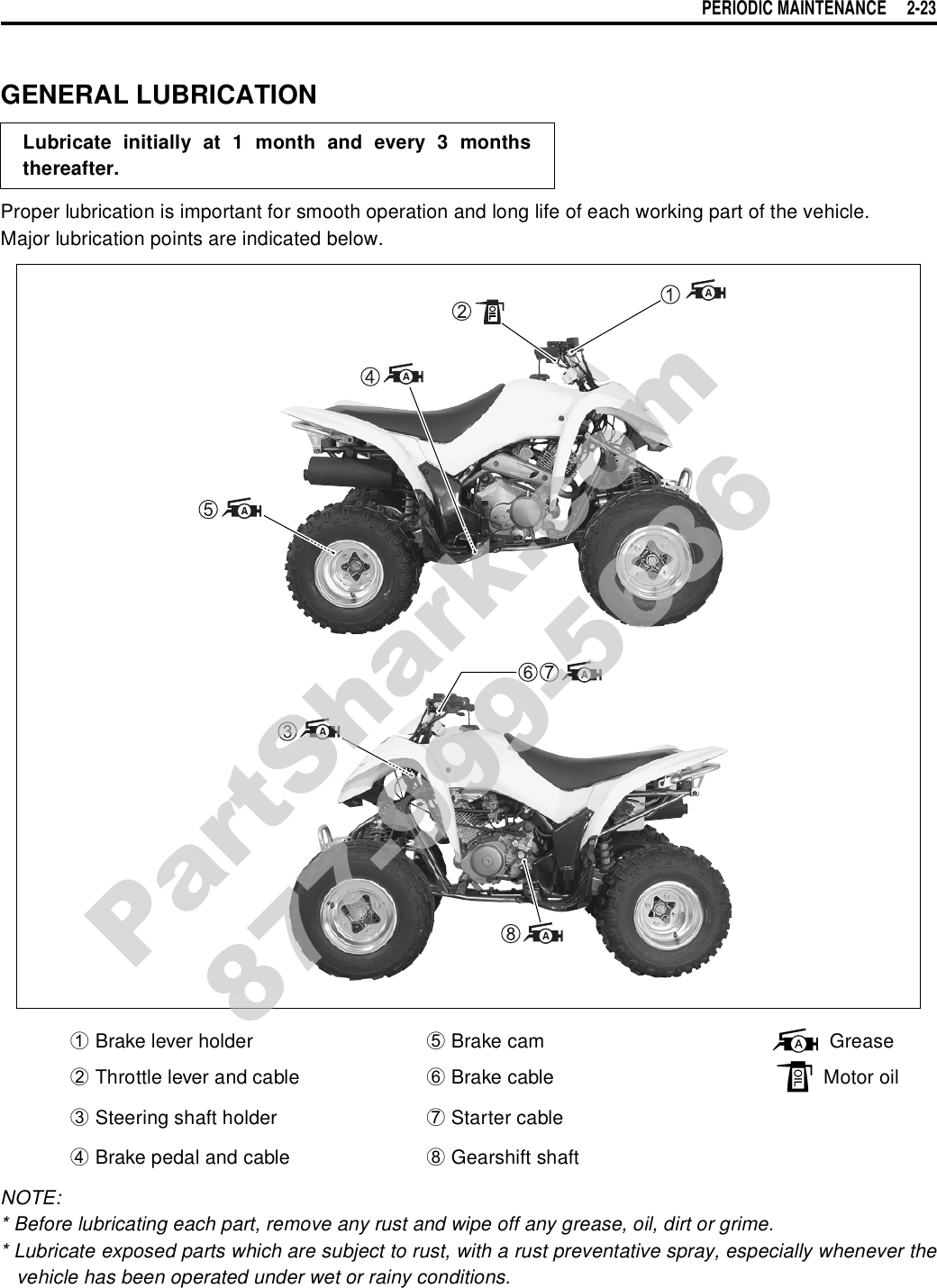 PERIODIC MAINTENANCE 2-23

GENERAL LUBRICATION

Lubricate initially at 1 month and every 3 months thereafter.

Proper lubrication is important for smooth operation and long life of each working part of the vehicle. Major lubrication points are indicated below.

① A
② OIL
④ A
⑤ A
⑥⑦ A
③ A
⑧ A

PartShark.com 877-999-5686

① Brake lever holder
② Throttle lever and cable
③ Steering shaft holder
④ Brake pedal and cable

⑤ Brake cam
⑥ Brake cable
⑦ Starter cable
⑧ Gearshift shaft

A Grease
OIL Motor oil

NOTE:
* Before lubricating each part, remove any rust and wipe off any grease, oil, dirt or grime.
* Lubricate exposed parts which are subject to rust, with a rust preventative spray, especially whenever the vehicle has been operated under wet or rainy conditions.