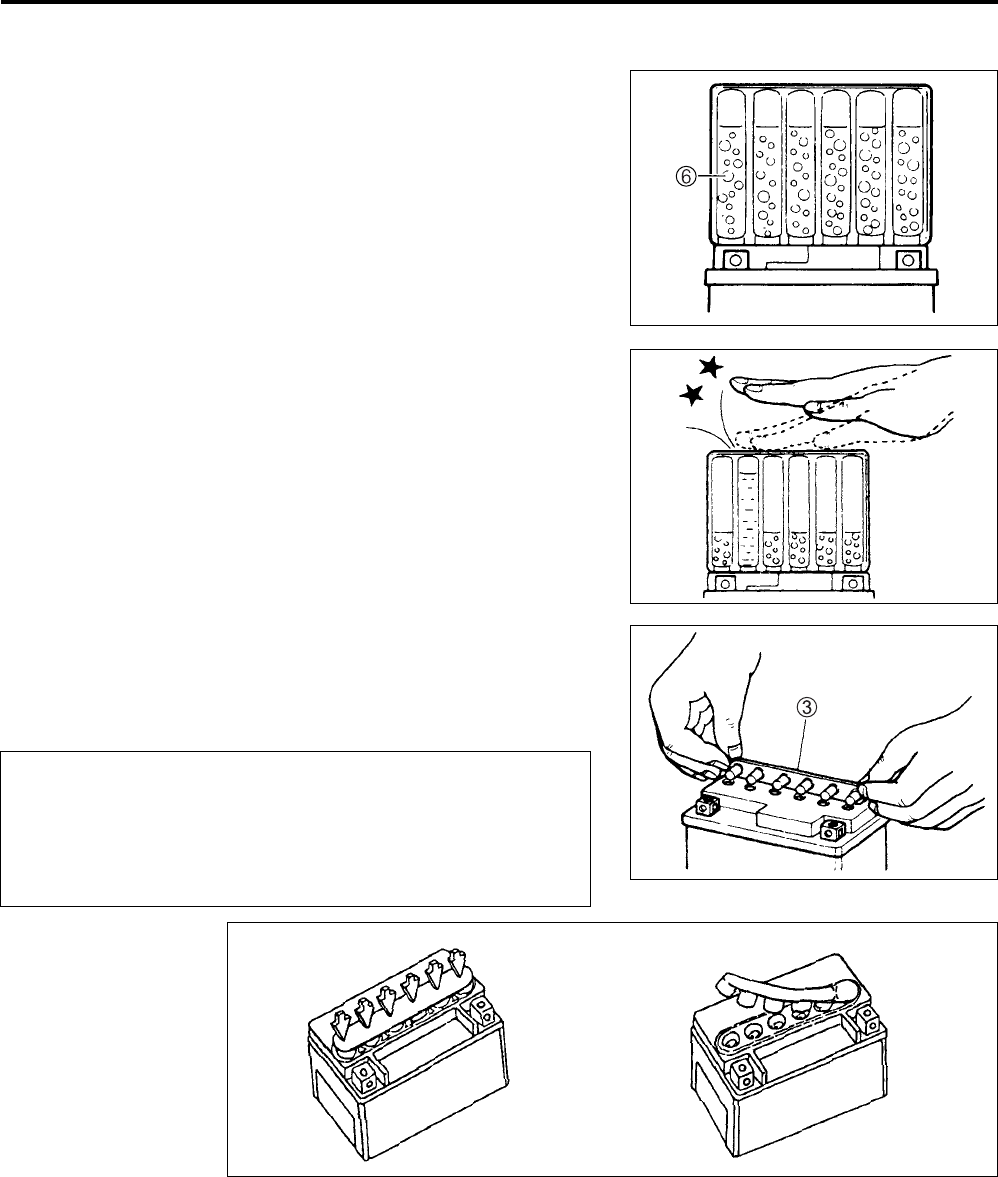 ⑥

③