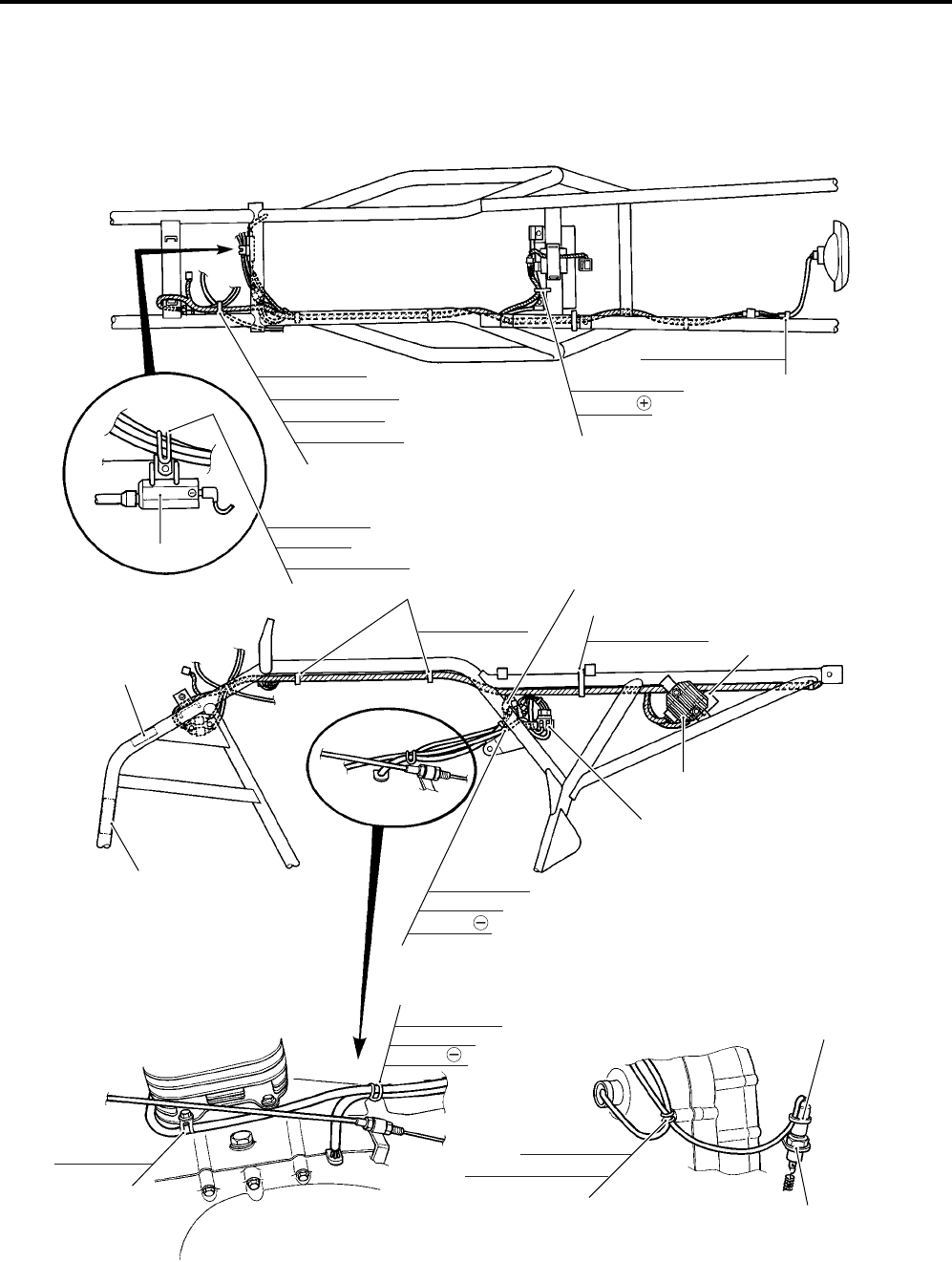 $\oplus$

$\ominus$

$\ominus$