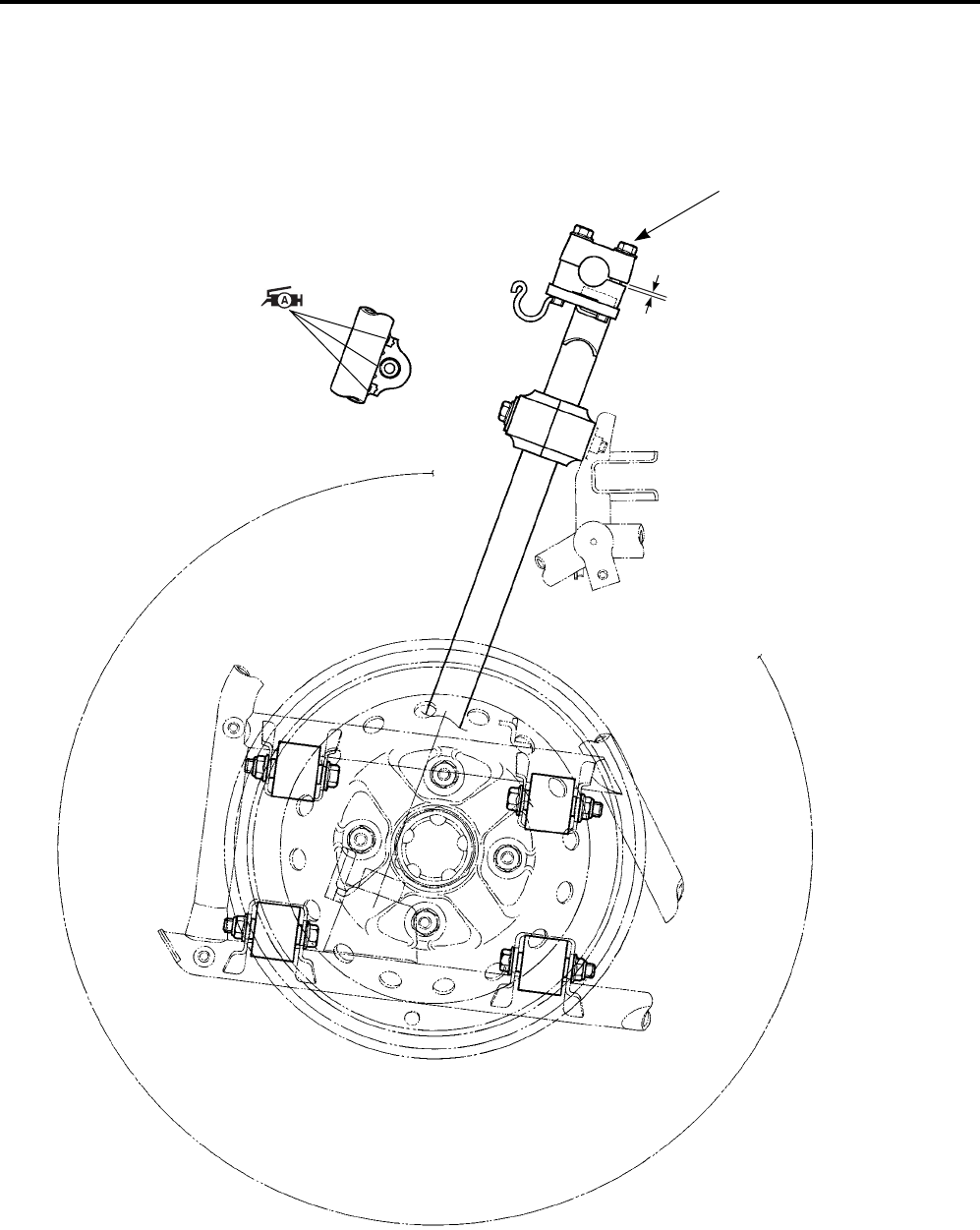 A