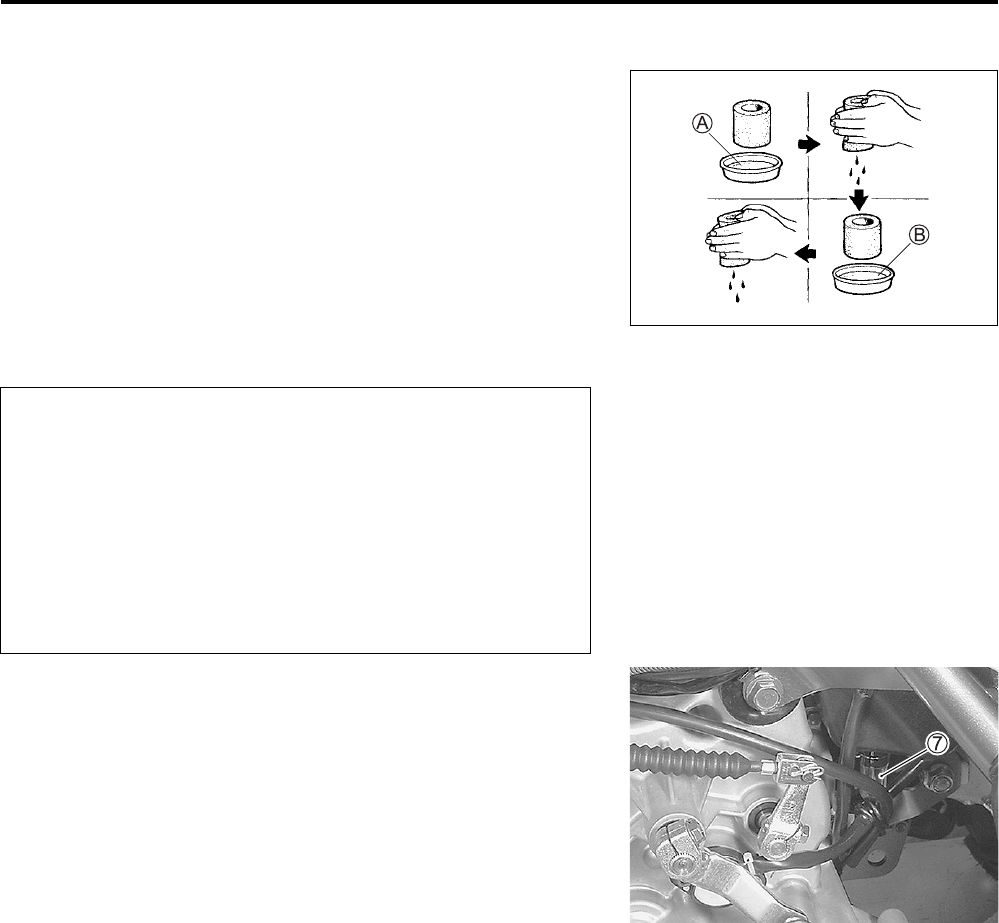 A

B

7