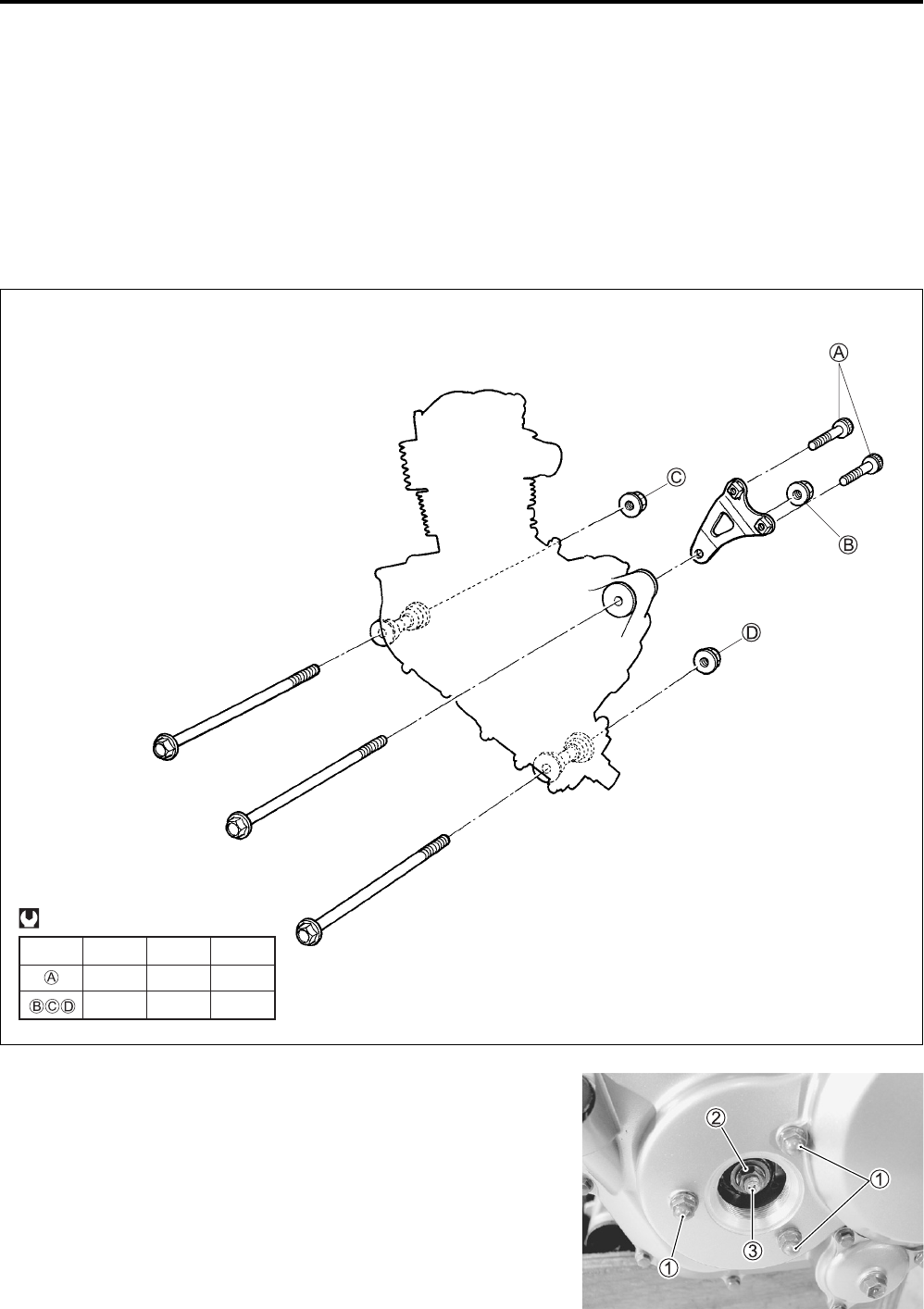 Ⓐ

Ⓒ

Ⓑ

Ⓓ

| | | | |
|---|---|---|---|
| Ⓐ | | | |
| ⒷⒸⒹ | | | |

2

1

1

3