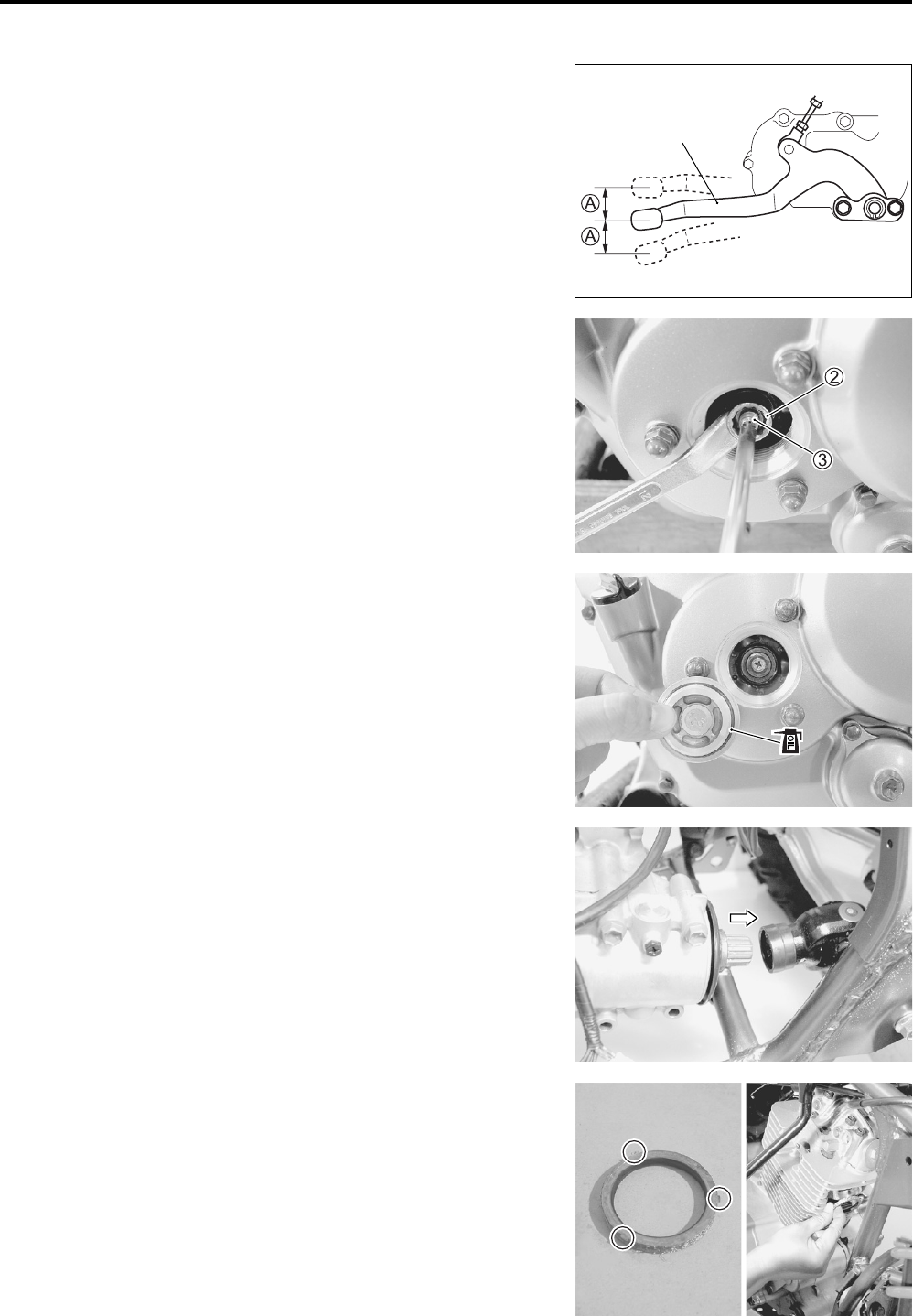 Ⓐ
Ⓐ
②
③