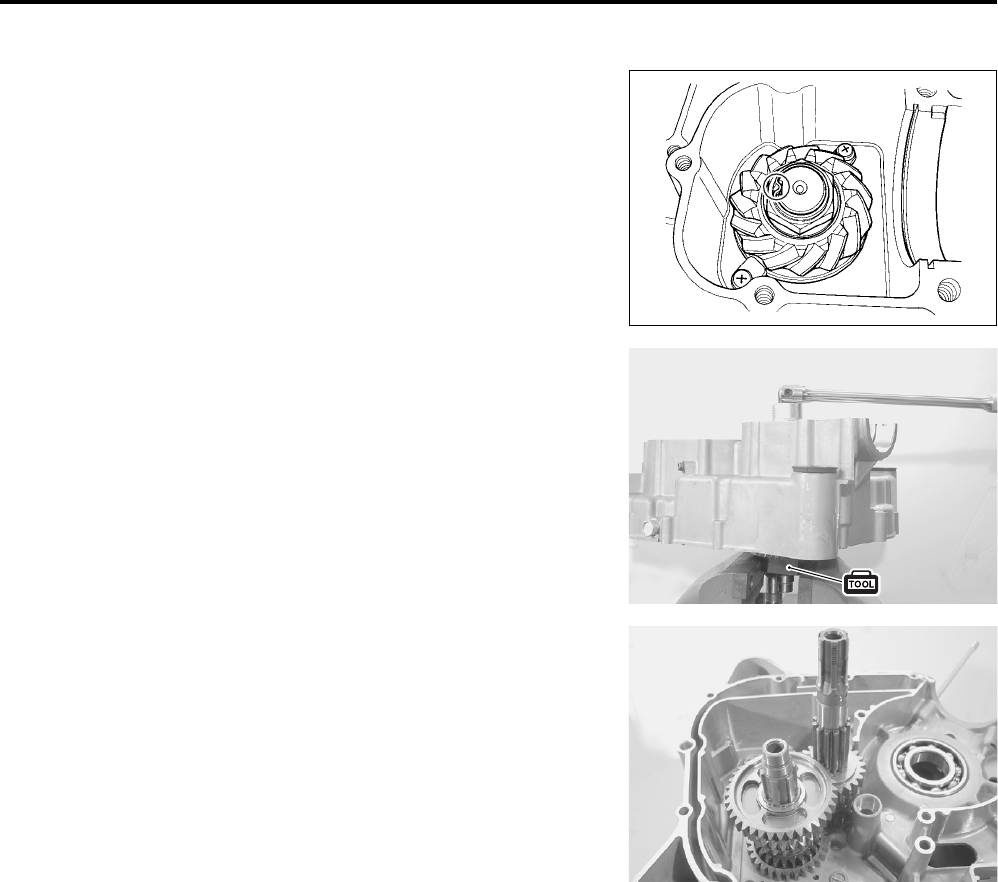 TOOL