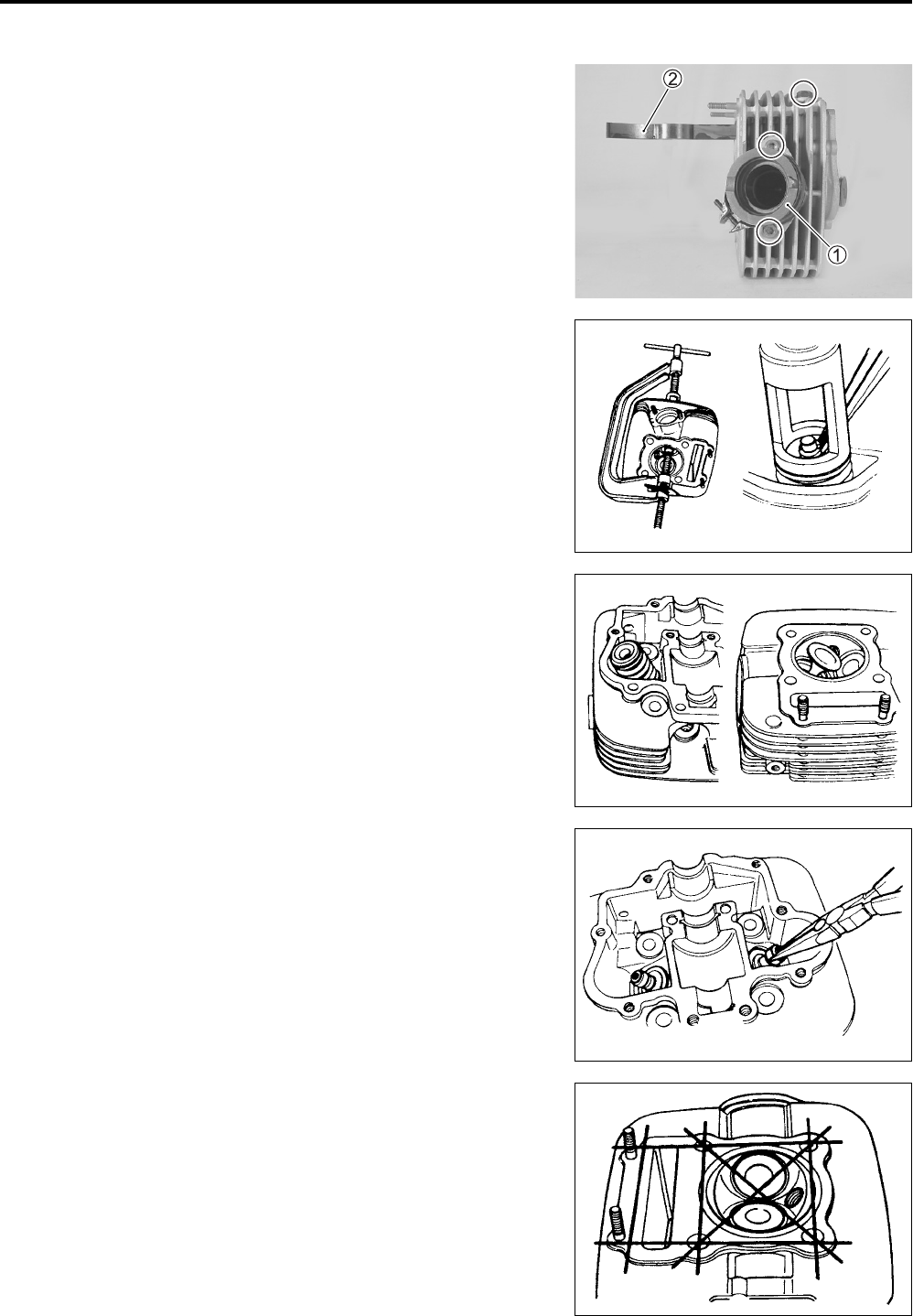 2

1