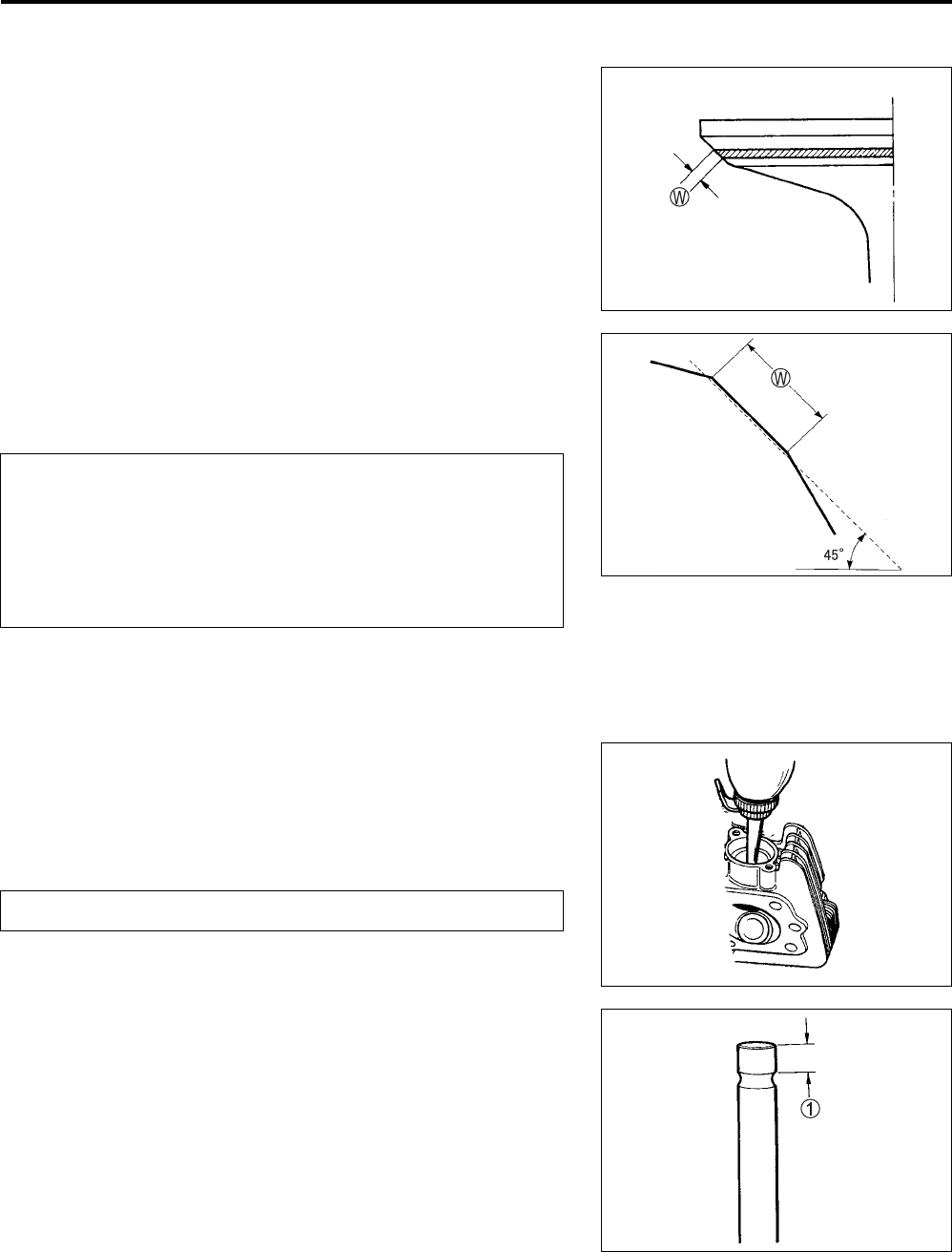 Ⓦ

Ⓦ

45°

①