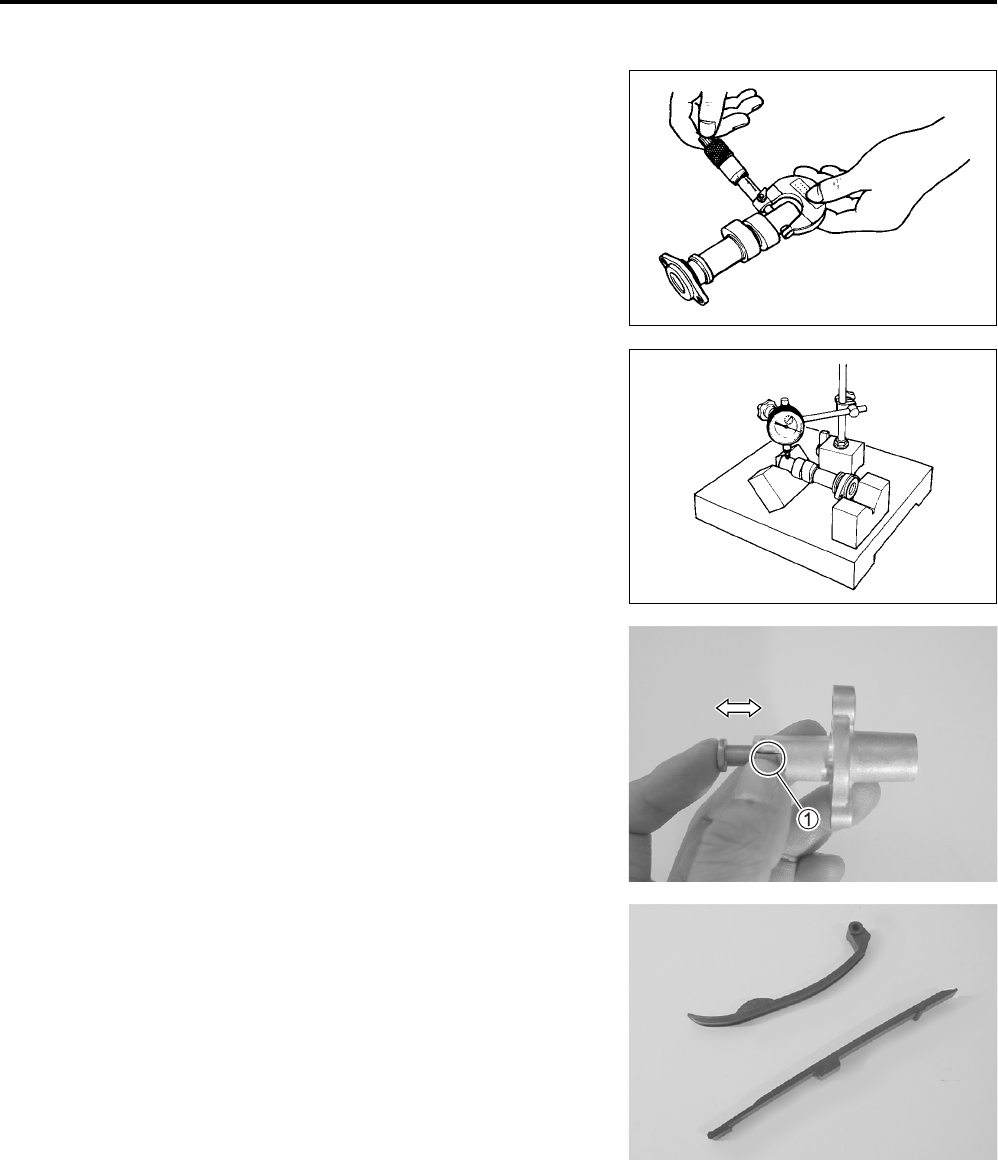 ①