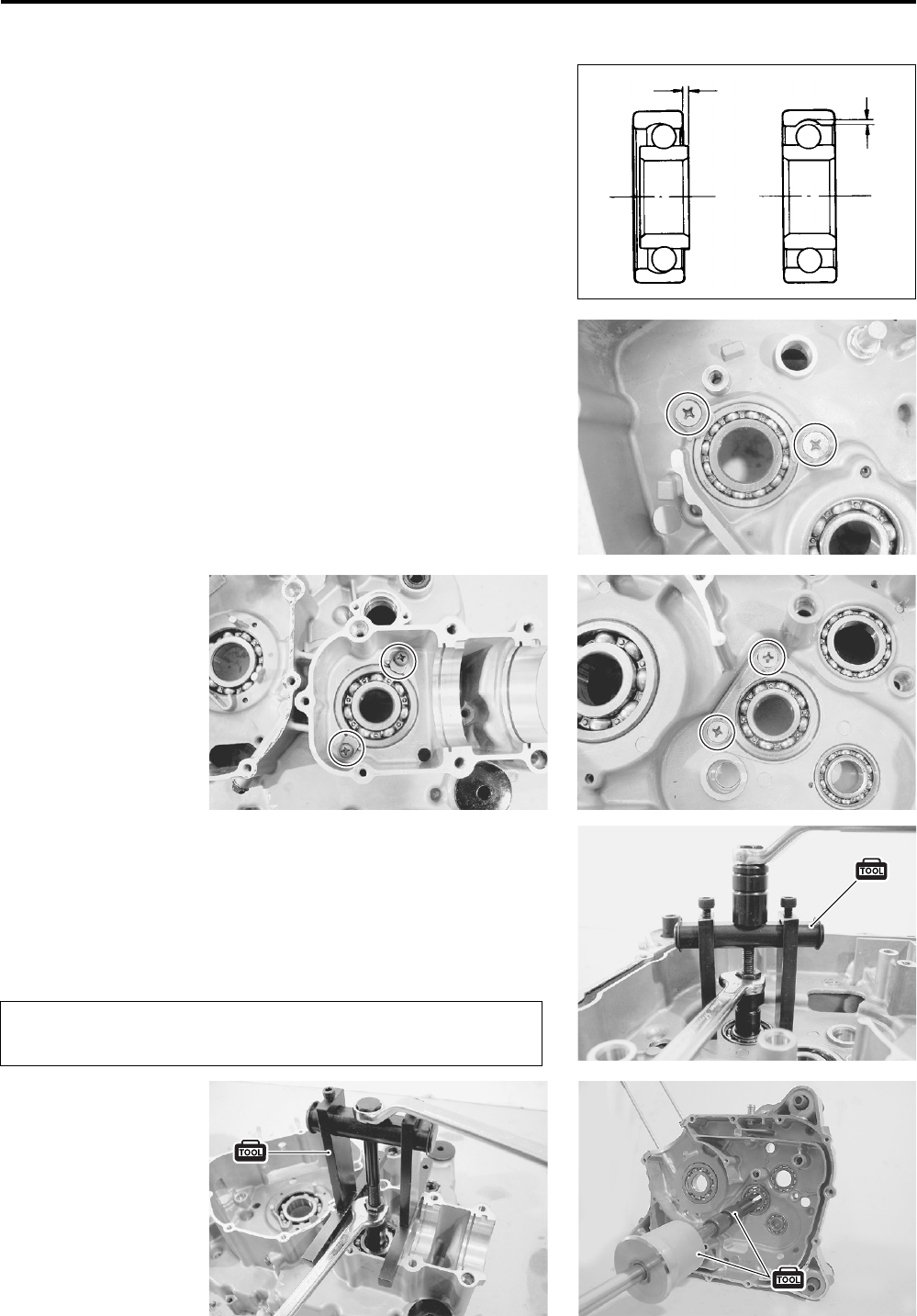 TOOL

TOOL

TOOL