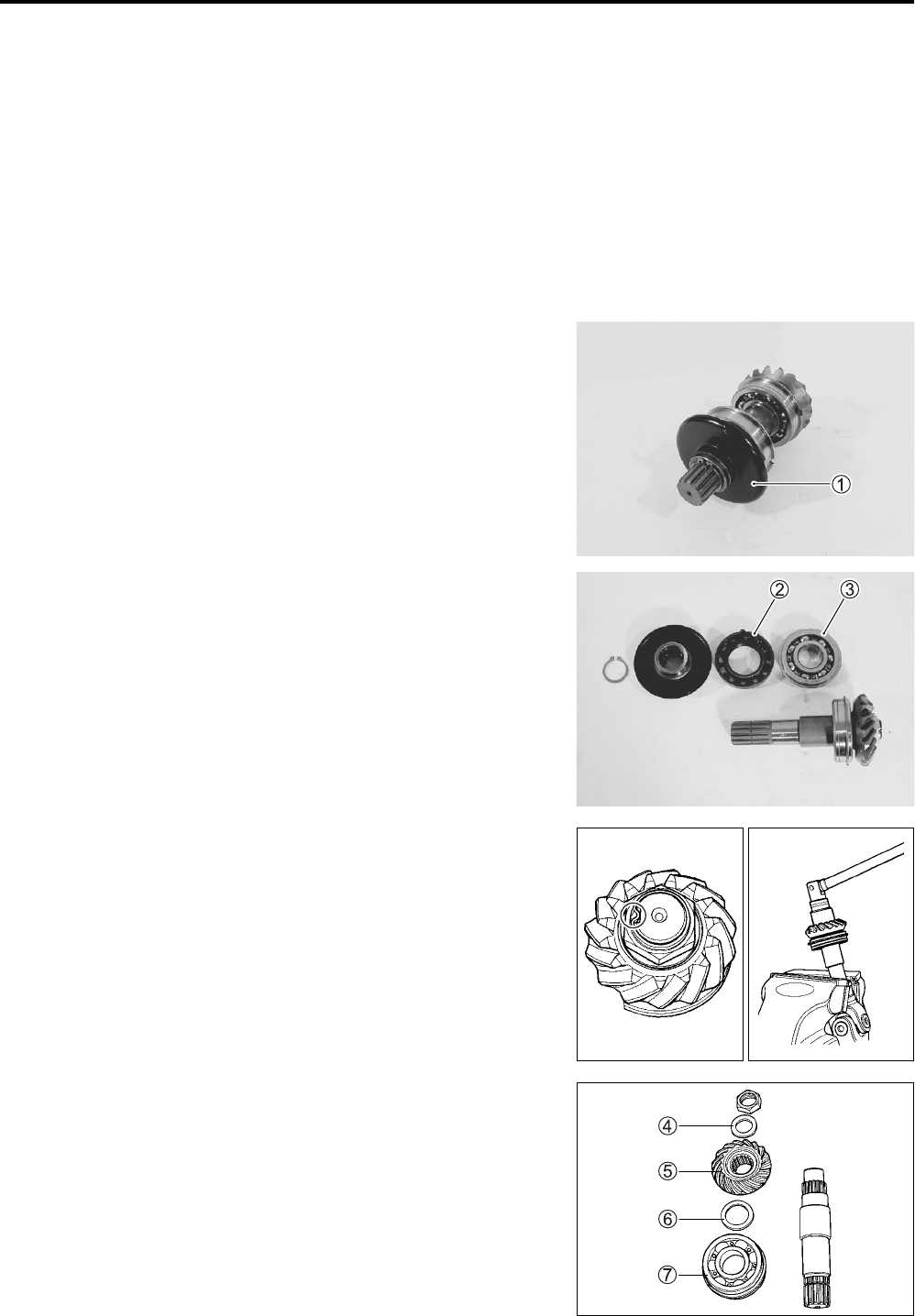 ①

②
③

④
⑤
⑥
⑦