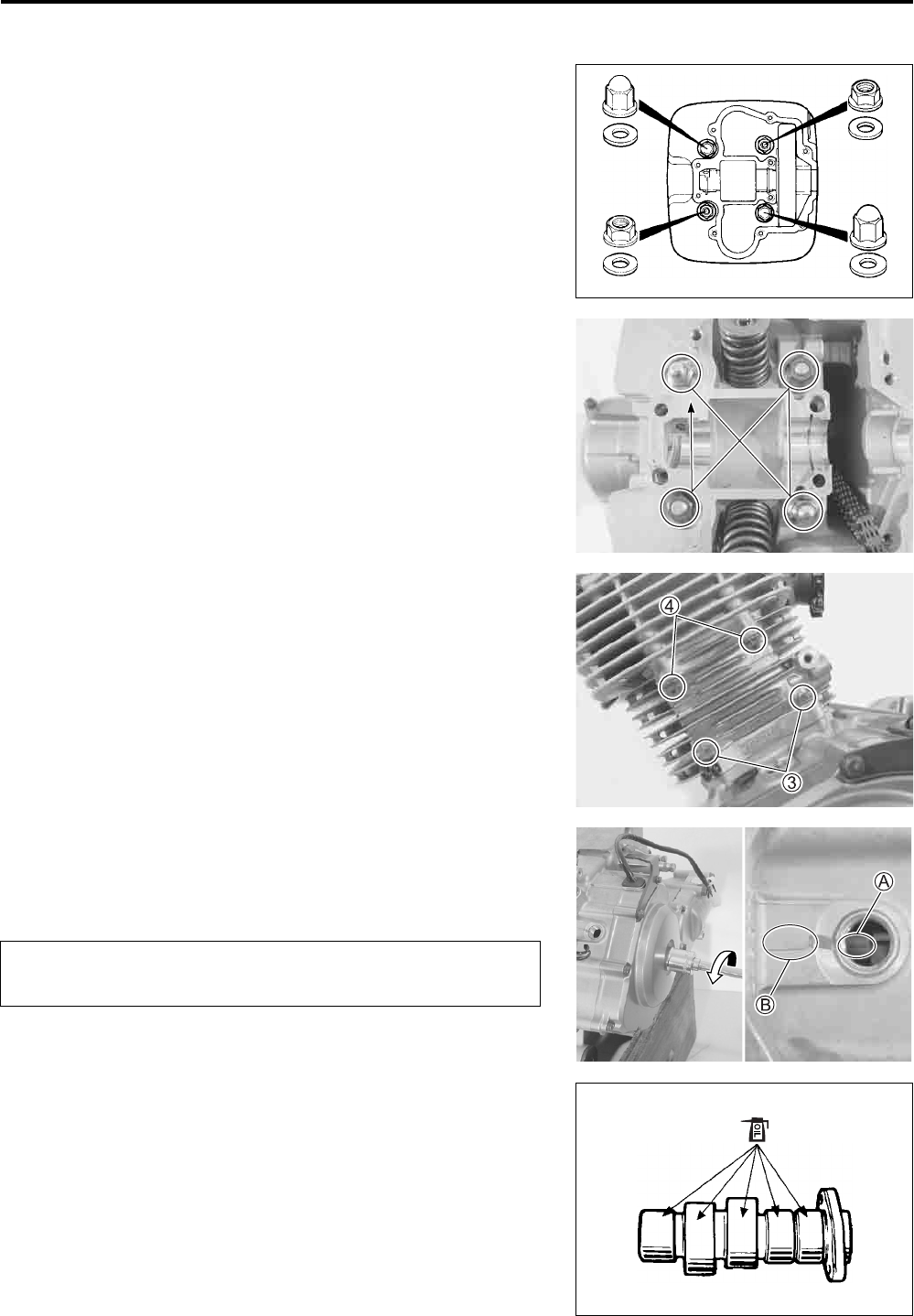 4

3

A

B

OIL