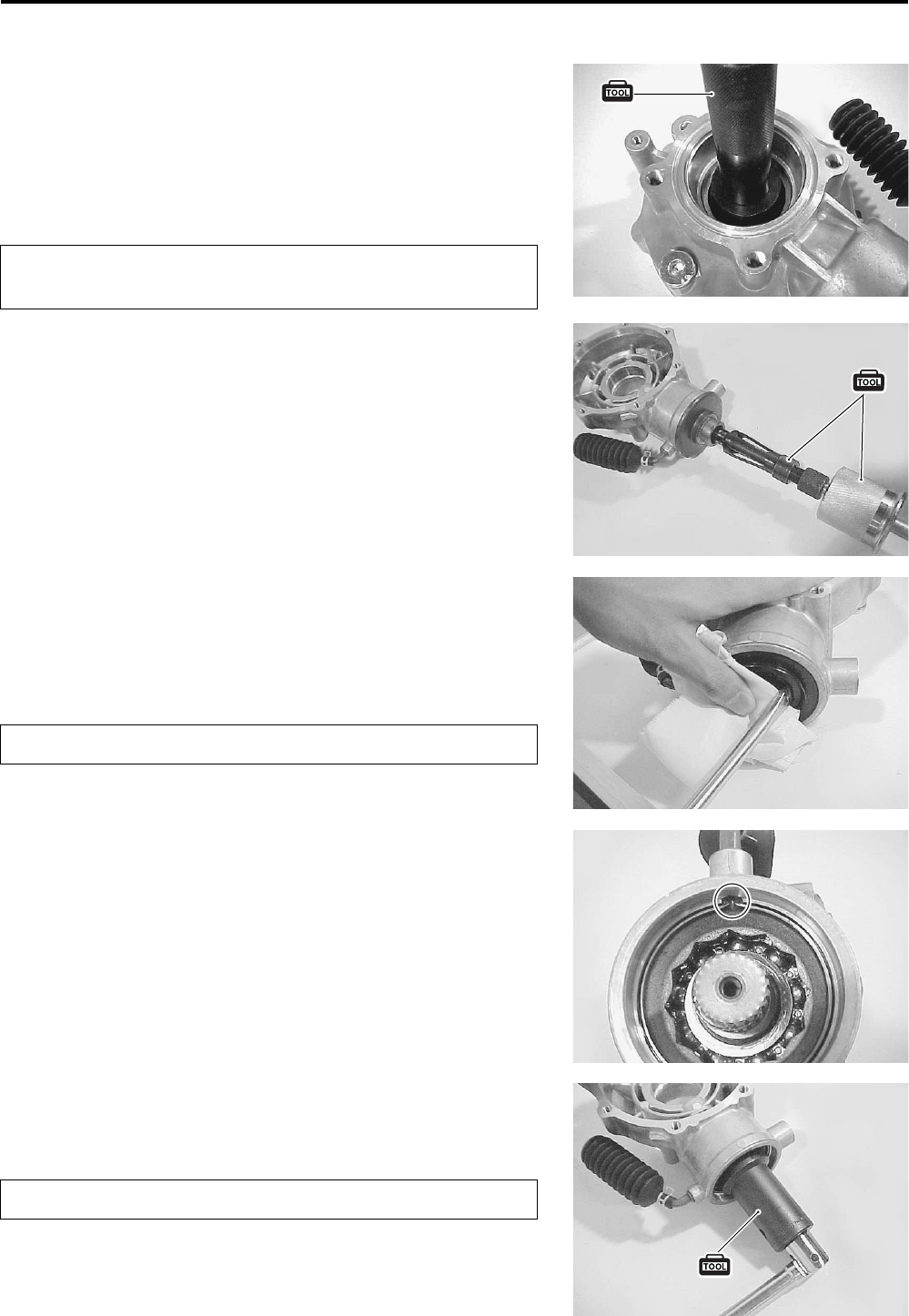 TOOL

TOOL

TOOL