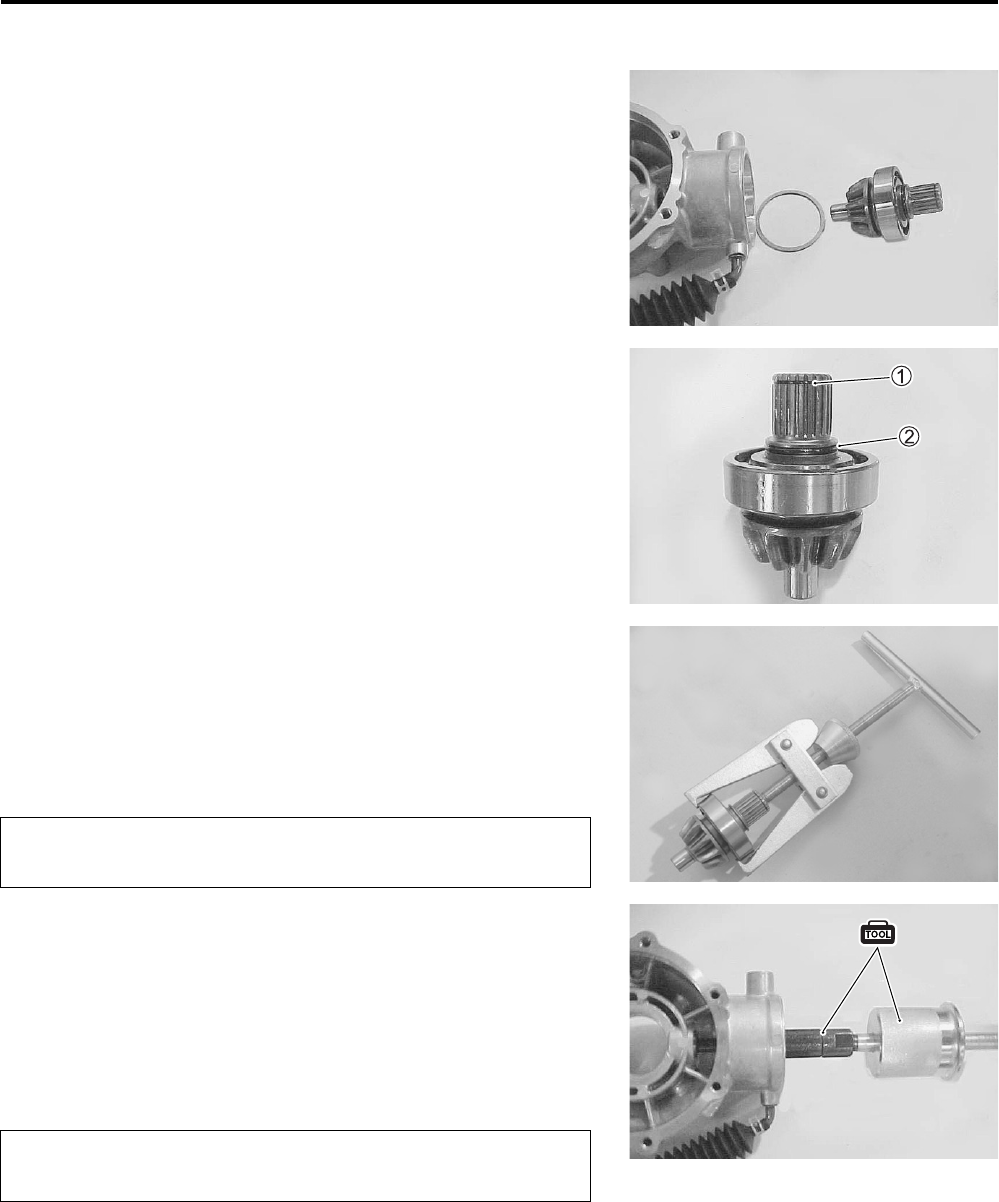 ①
②
TOOL