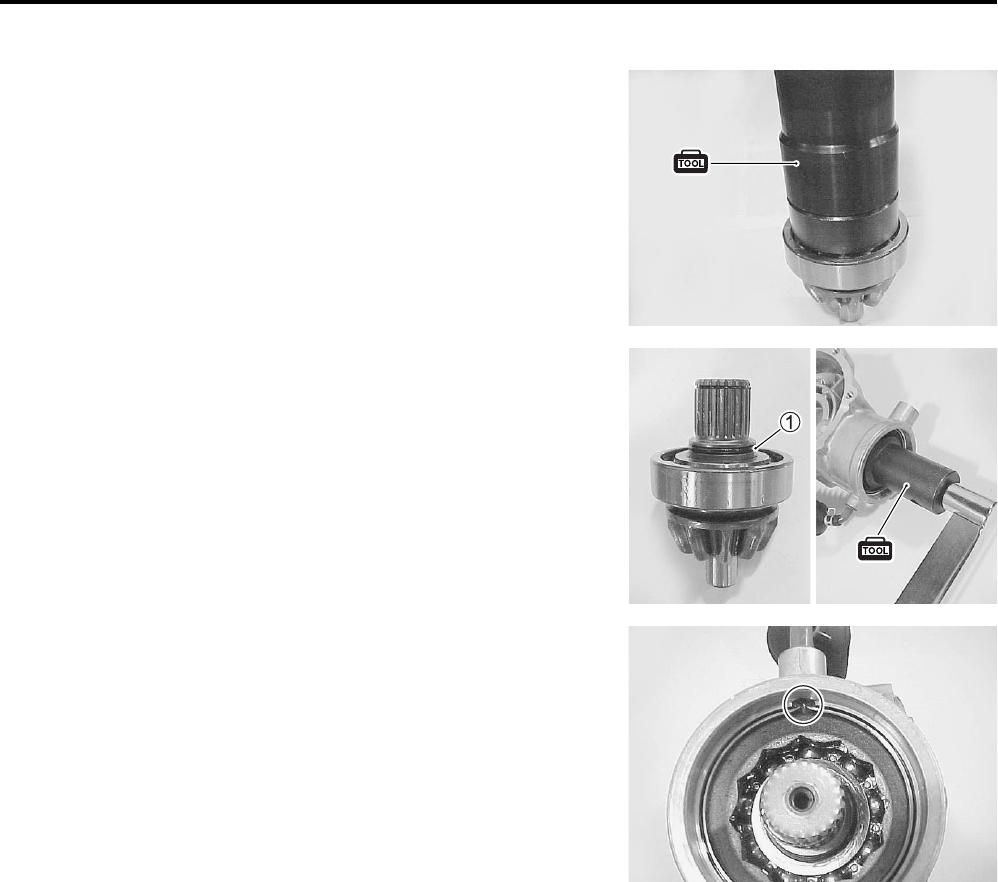 TOOL

1

TOOL