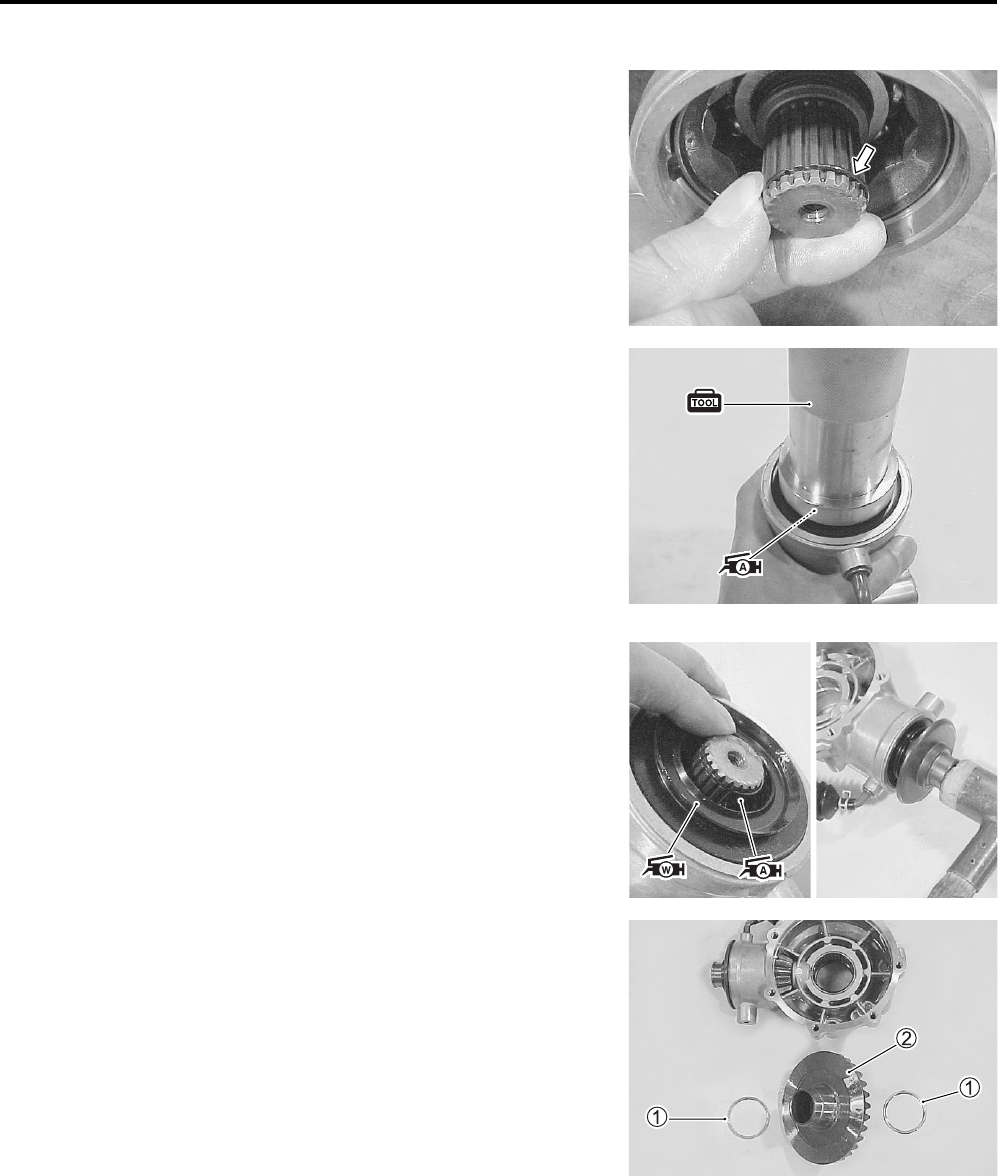 TOOL

A

W

A

2

1

1