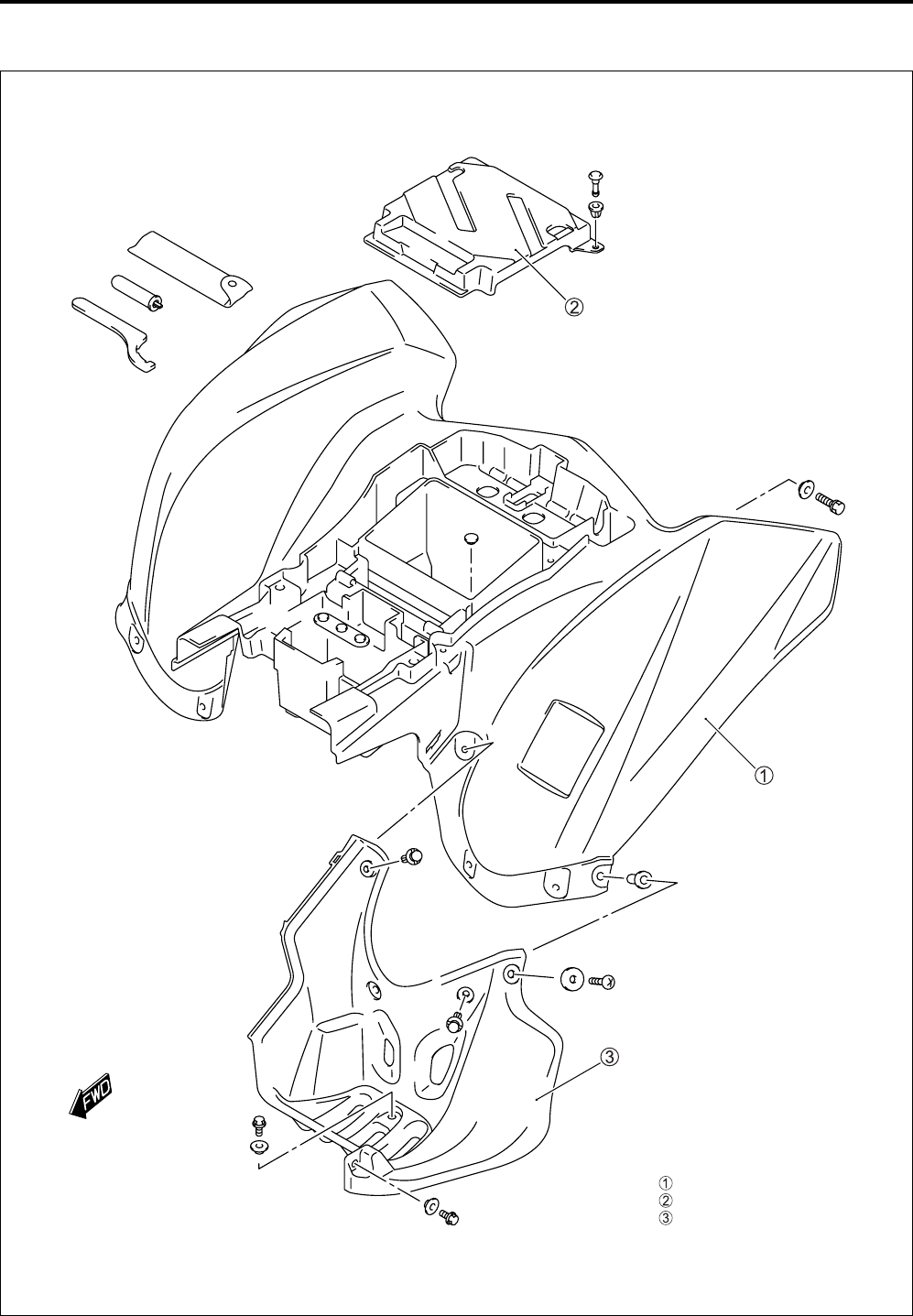 ②

①

③

FWD

①
②
③