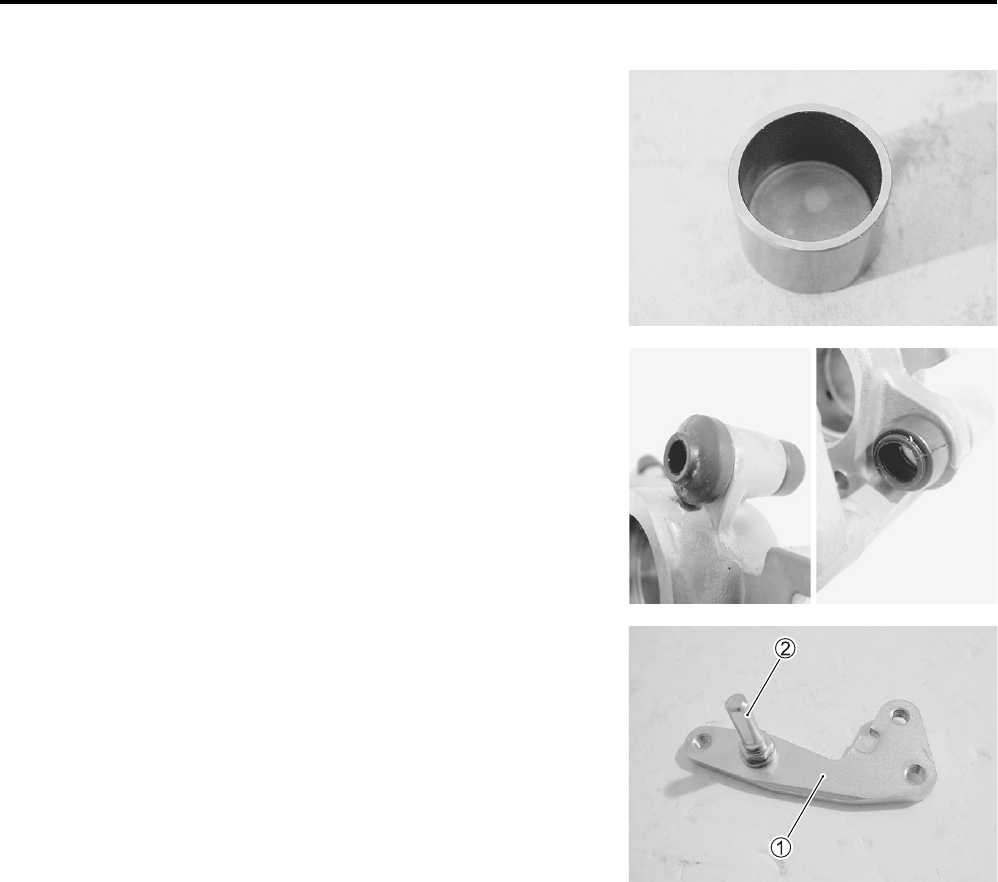 ②

①