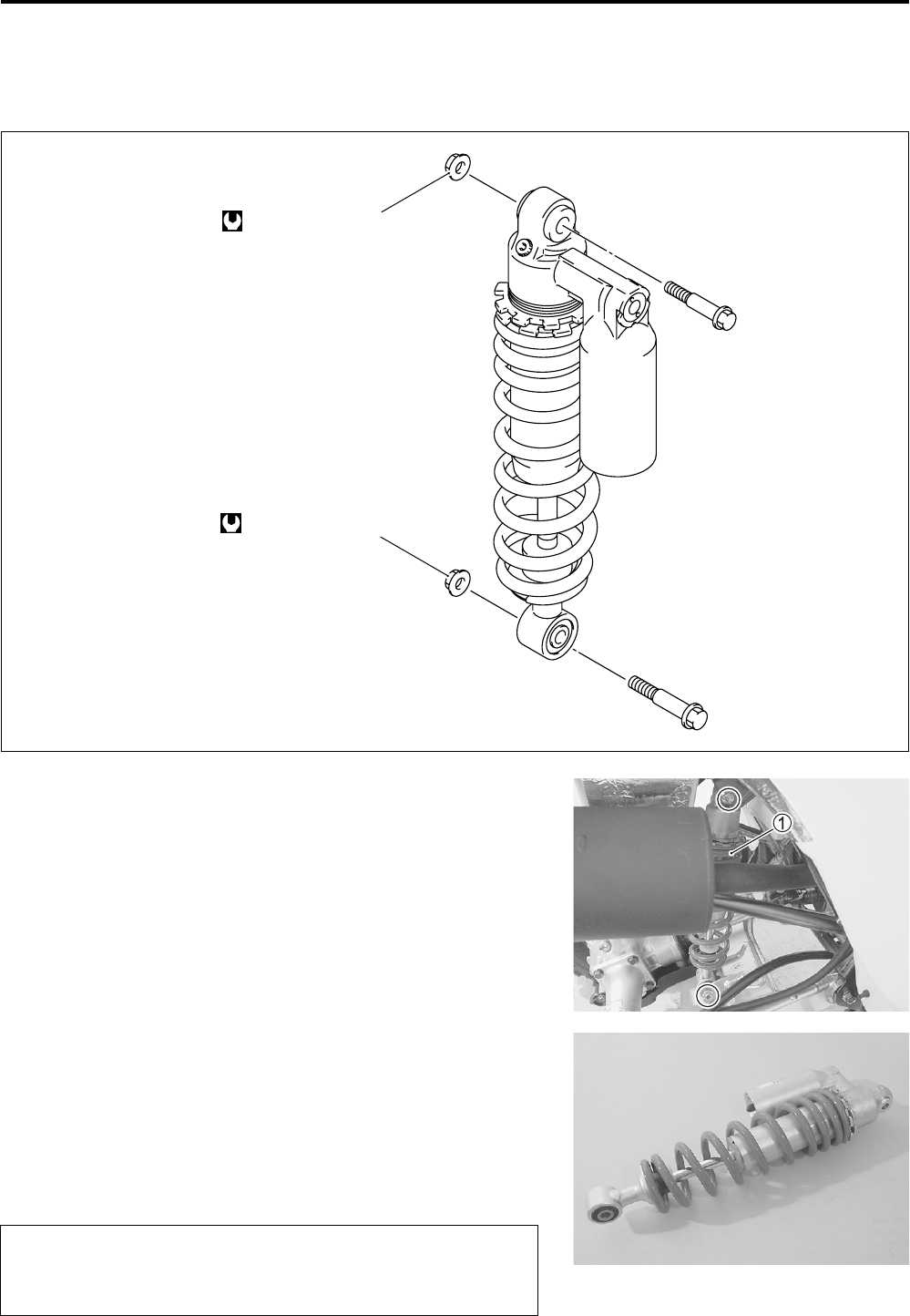 1