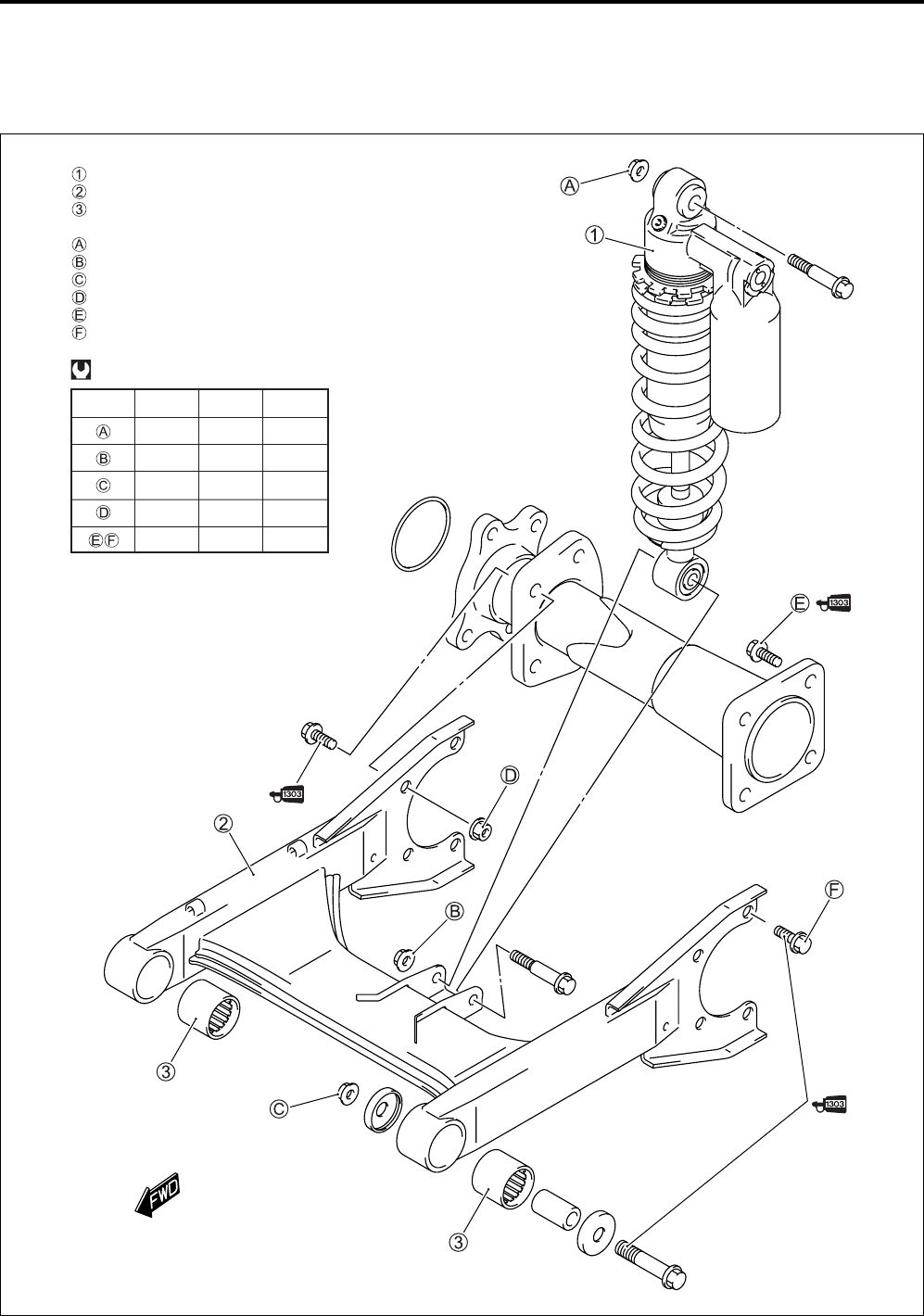 ①
②
③

Ⓐ
Ⓑ
Ⓒ
Ⓓ
Ⓔ
Ⓕ

| | | | |
|---|---|---|---|
| Ⓐ | | | |
| Ⓑ | | | |
| Ⓒ | | | |
| Ⓓ | | | |
| ⒺⒻ | | | |

Ⓐ
①
Ⓔ 1303
1303
Ⓓ
②
Ⓕ
Ⓑ
③
Ⓒ
1303
FWD
③